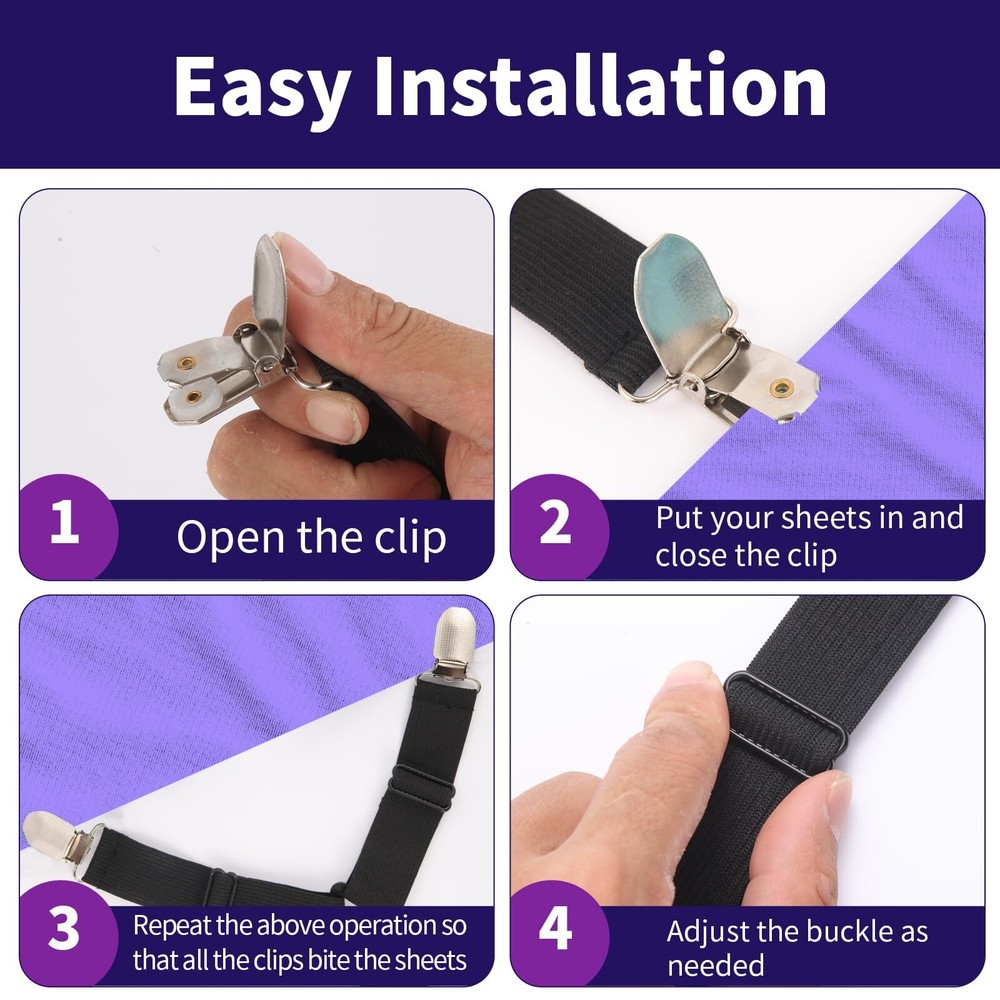 Easy Installation

1 Open the clip

2 Put your sheets in and close the clip

3 Repeat the above operation so that all the clips bite the sheets

4 Adjust the buckle as needed