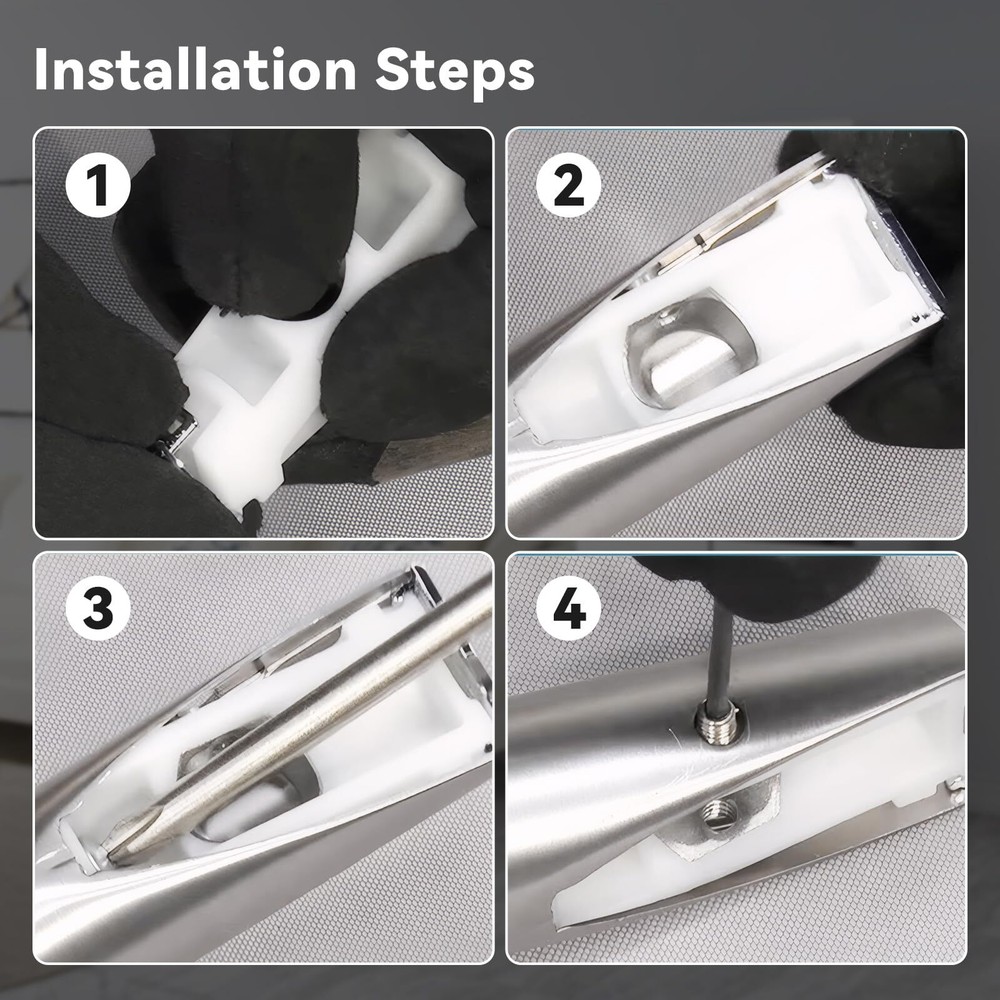 Installation Steps

1

2

3

4