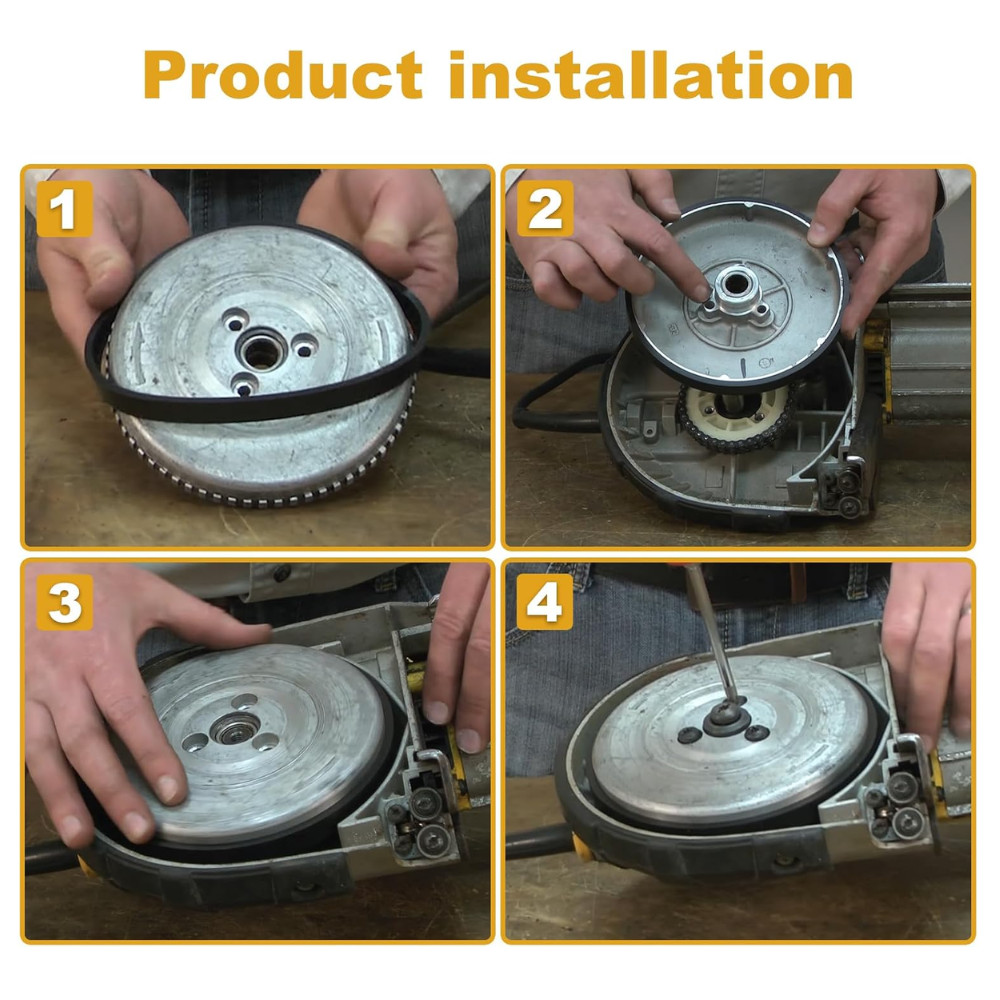 Product installation

1

2

3

4