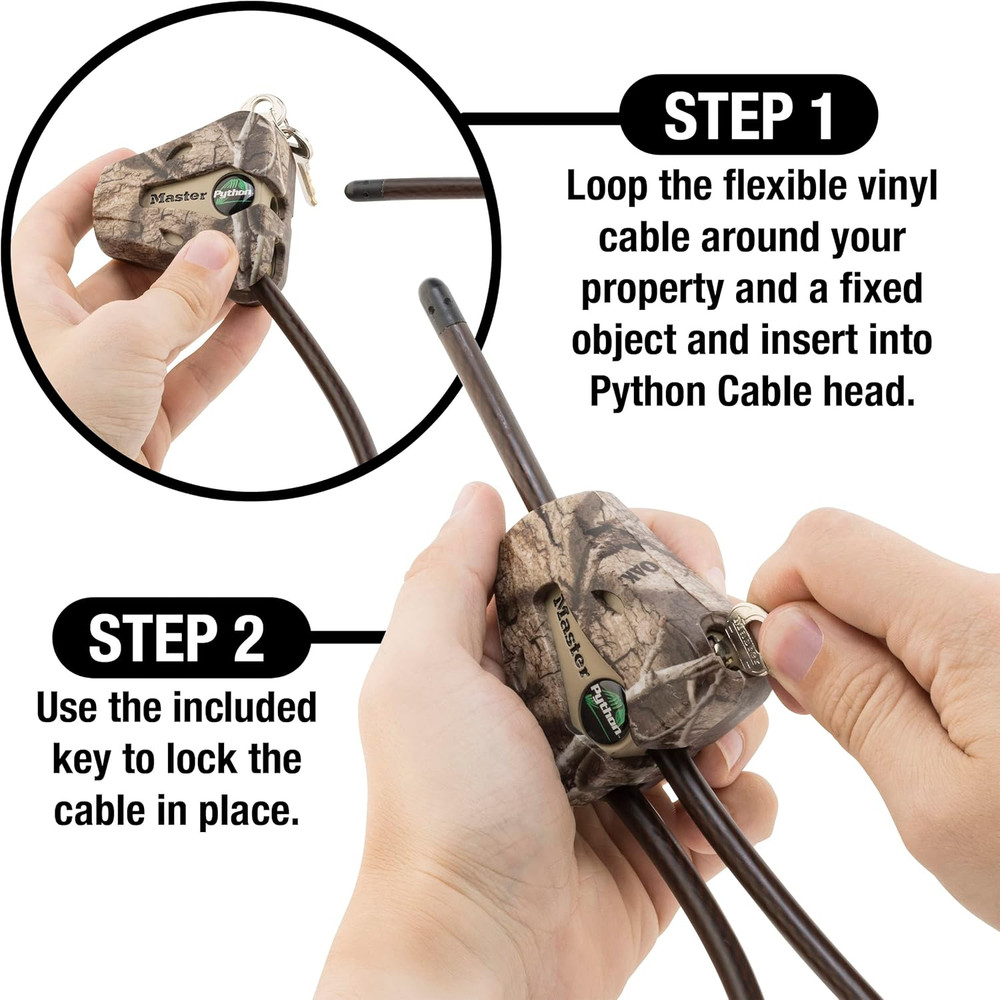 Master Python

STEP 1

Loop the flexible vinyl cable around your property and a fixed object and insert into Python Cable head.

STEP 2

Use the included key to lock the cable in place.

Master Python