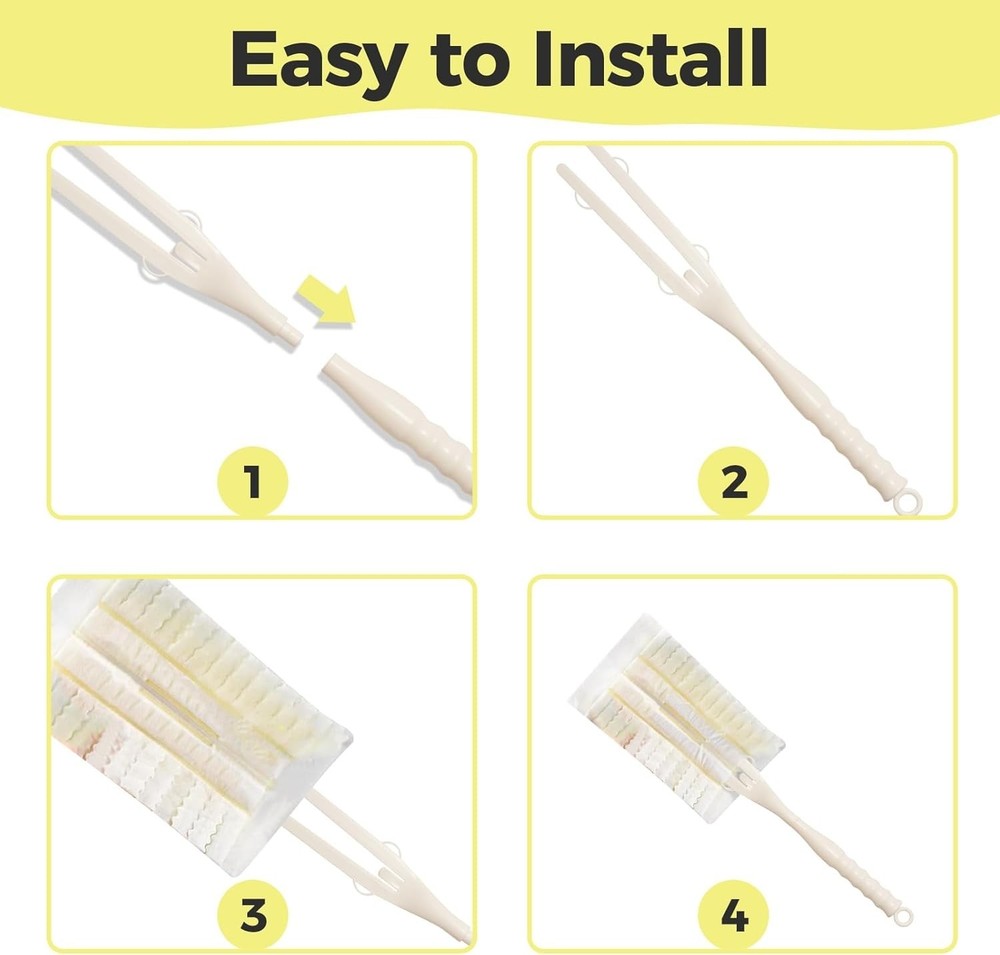 Easy to Install

1

2

3

4