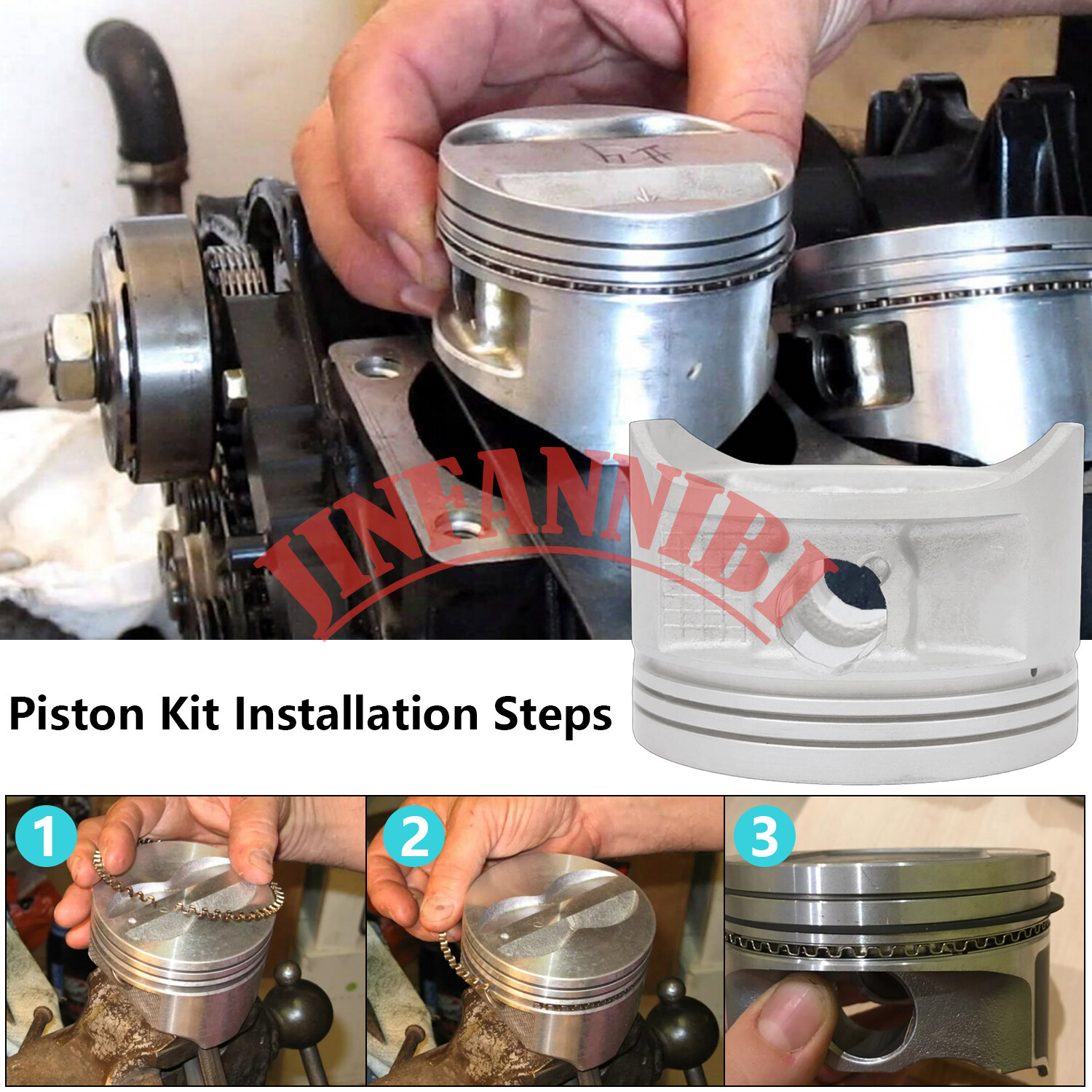 JINFANNIBI

Piston Kit Installation Steps

1

2

3