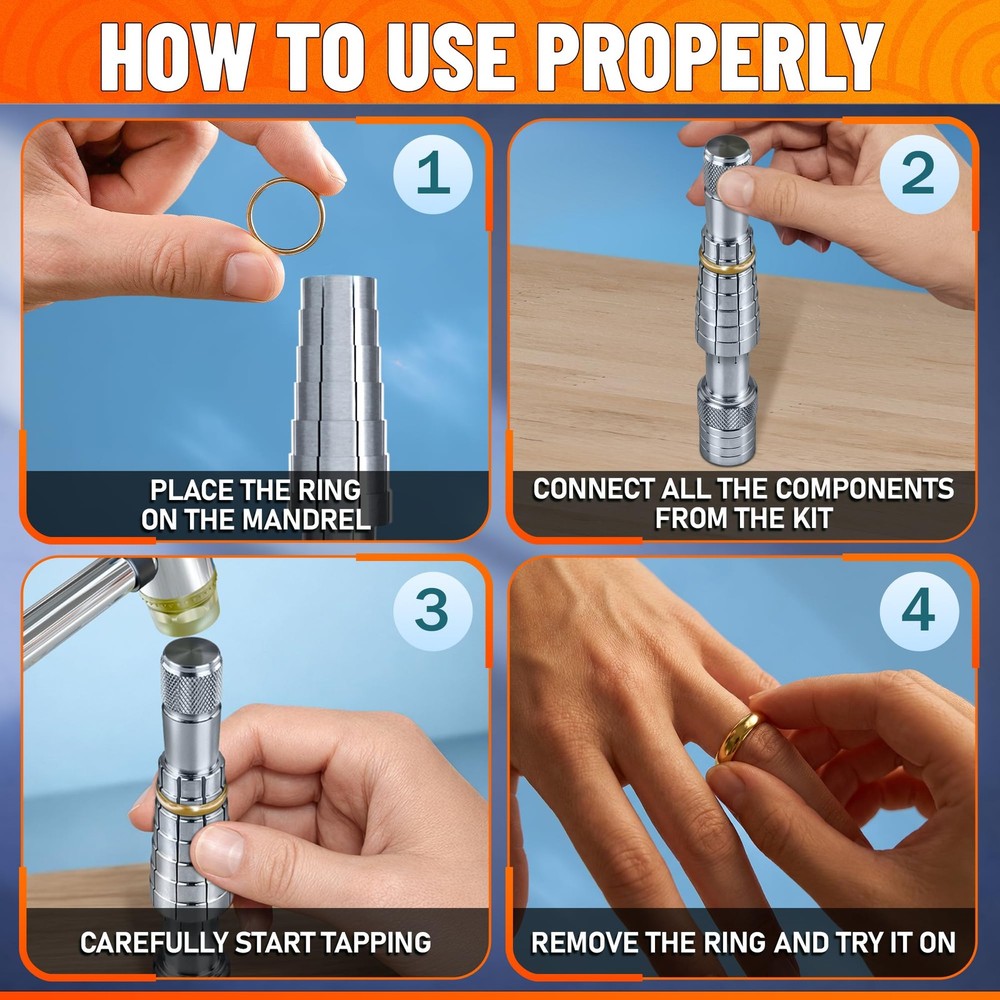 HOW TO USE PROPERLY

1

PLACE THE RING ON THE MANDREL

2

CONNECT ALL THE COMPONENTS FROM THE KIT

3

CAREFULLY START TAPPING

4

REMOVE THE RING AND TRY IT ON