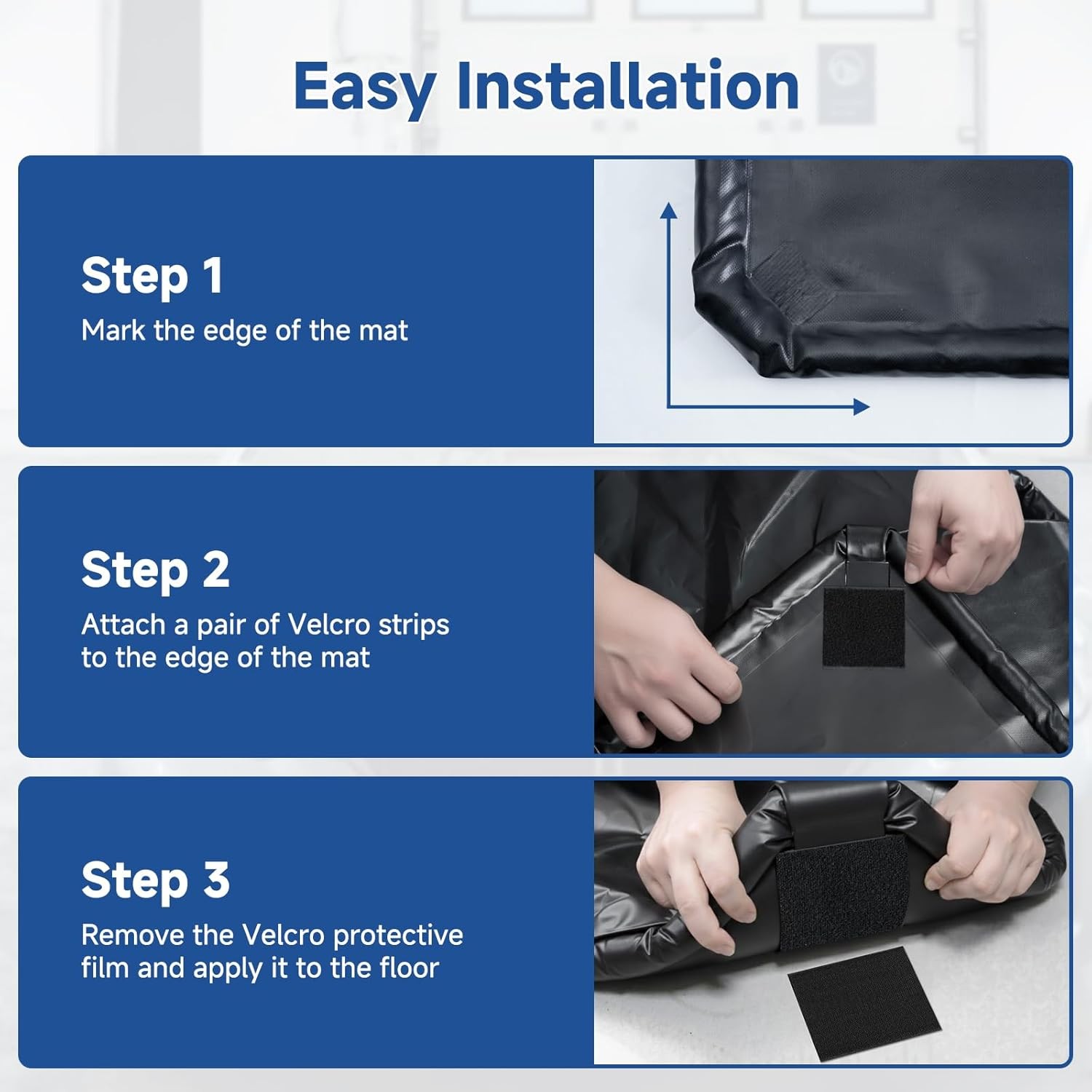 Easy Installation

Step 1
Mark the edge of the mat

Step 2
Attach a pair of Velcro strips to the edge of the mat

Step 3
Remove the Velcro protective film and apply it to the floor