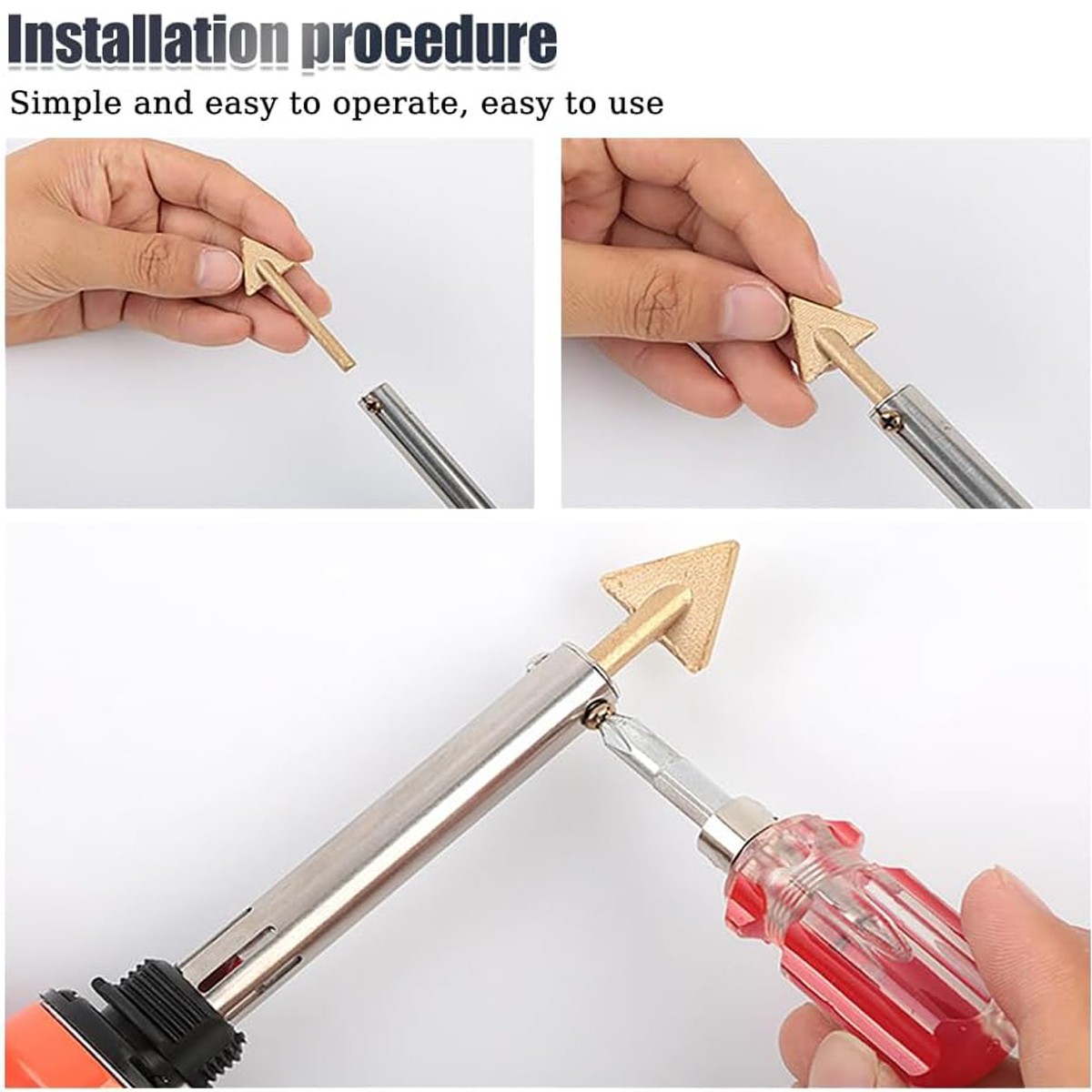 Installation procedure

Simple and easy to operate, easy to use