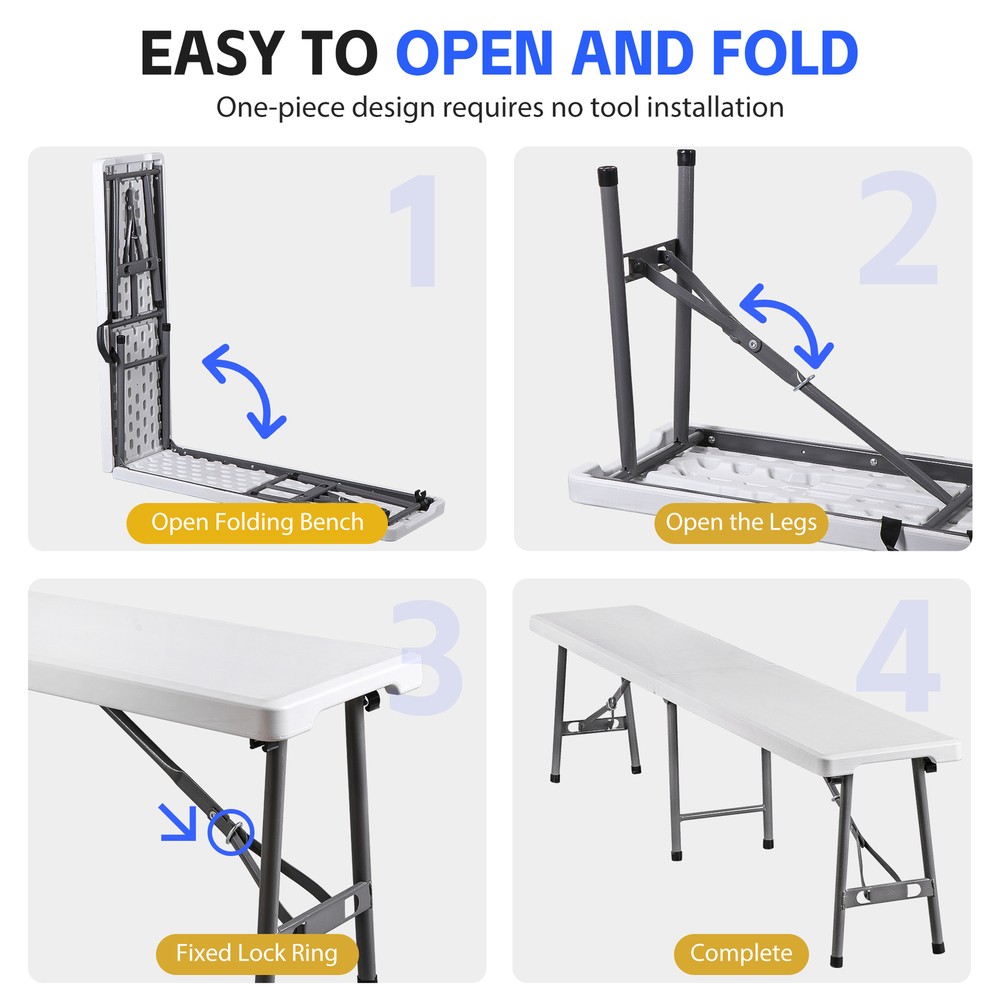 EASY TO OPEN AND FOLD

One-piece design requires no tool installation

1

Open Folding Bench

2

Open the Legs

3

Fixed Lock Ring

4

Complete