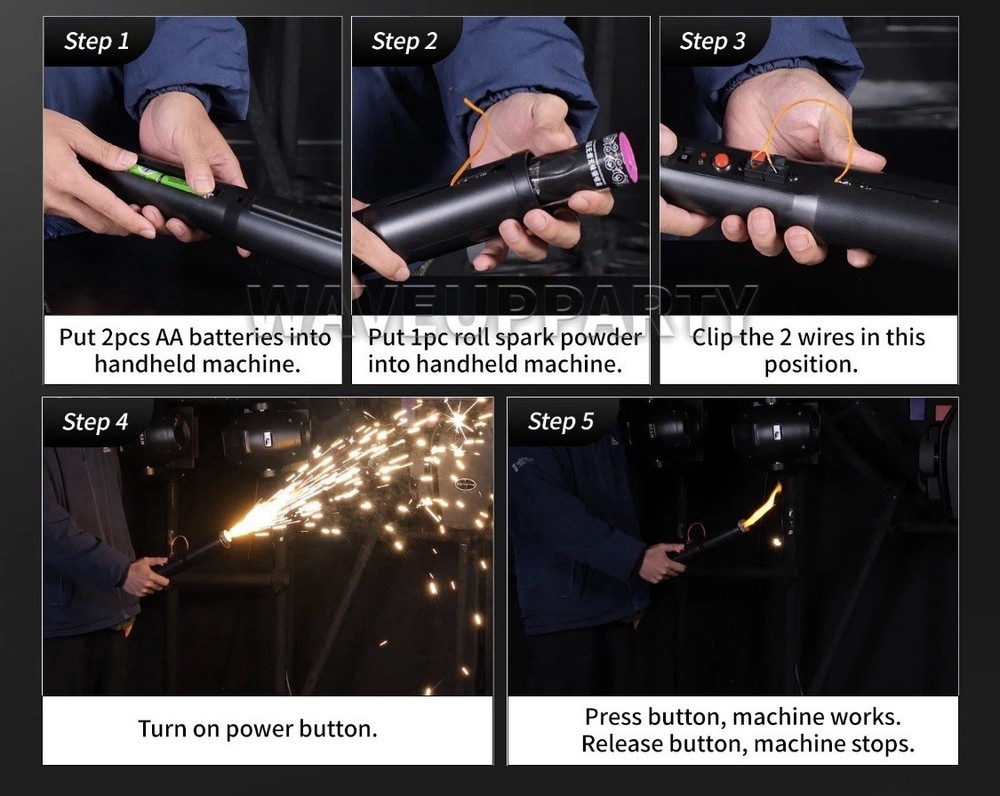 Step 1

Put 2pcs AA batteries into handheld machine.

Step 2

Put 1pc roll spark powder into handheld machine.

Step 3

Clip the 2 wires in this position.

WAVEUPPARTY

Step 4

Turn on power button.

Step 5

Press button, machine works. Release button, machine stops.