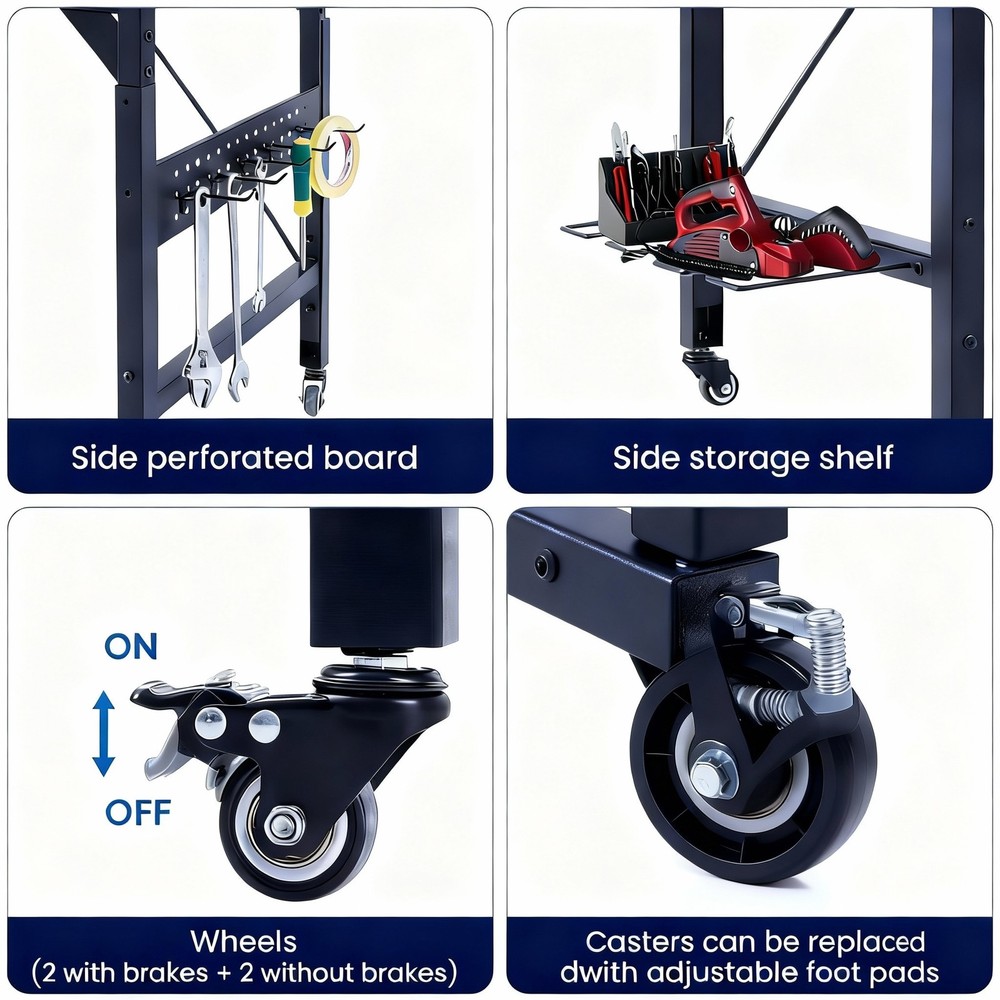 Side perforated board

Side storage shelf

ON

OFF

Wheels
(2 with brakes + 2 without brakes)

Casters can be replaced dwith adjustable foot pads