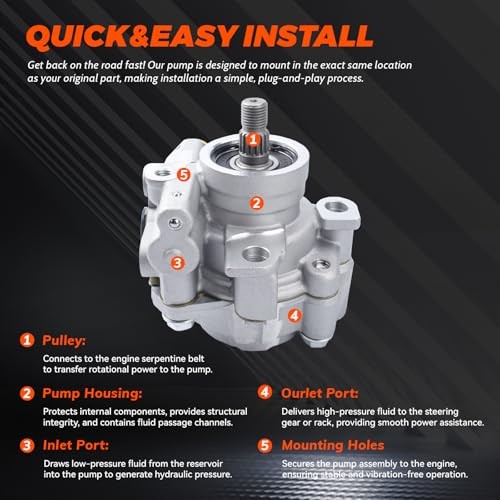 QUICK&EASY INSTALL

Get back on the road fast! Our pump is designed to mount in the exact same location as your original part, making installation a simple, plug-and-play process.

1
5
2
3
4

1 Pulley:
Connects to the engine serpentine belt to transfer rotational power to the pump.

2 Pump Housing:
Protects internal components, provides structural integrity, and contains fluid passage channels.

3 Inlet Port:
Draws low-pressure fluid from the reservoir into the pump to generate hydraulic pressure.

4 Ourlet Port:
Delivers high-pressure fluid to the steering gear or rack, providing smooth power assistance.

5 Mounting Holes
Secures the pump assembly to the engine, ensuring stable and vibration-free operation.