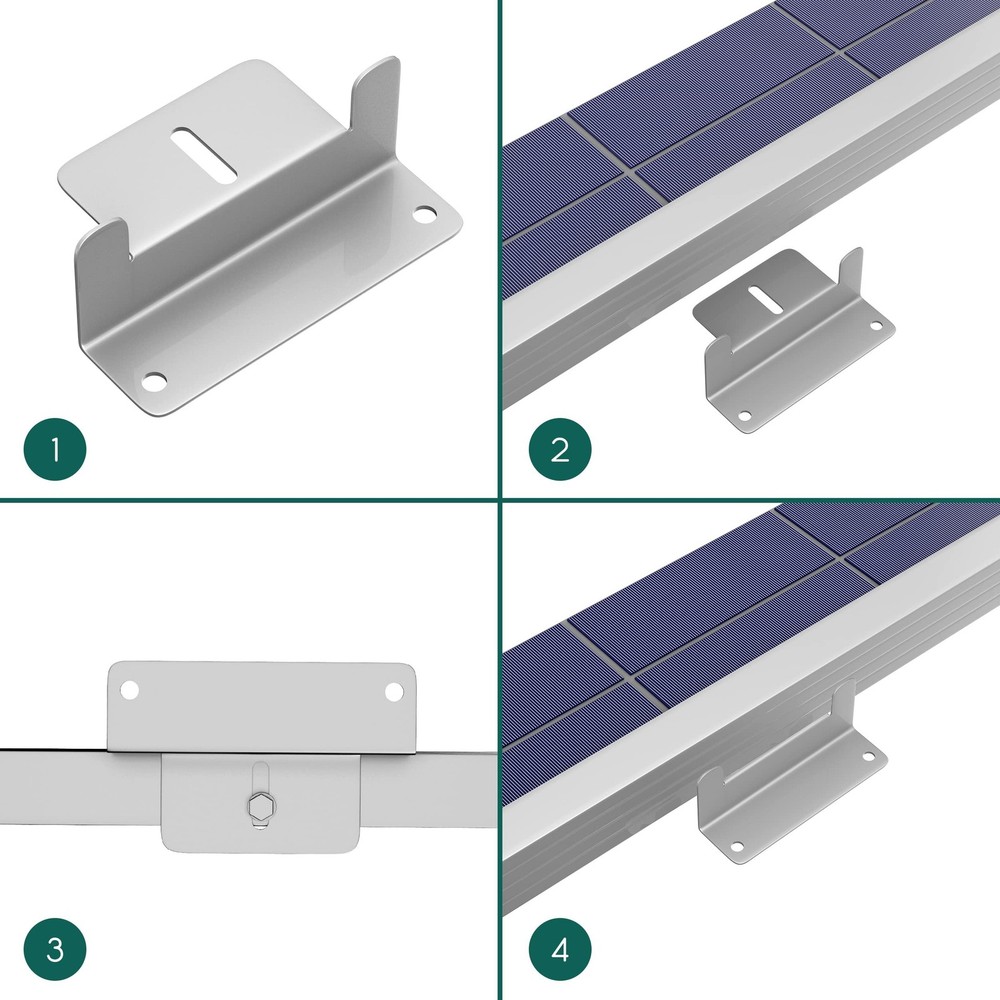 1

2

3

4