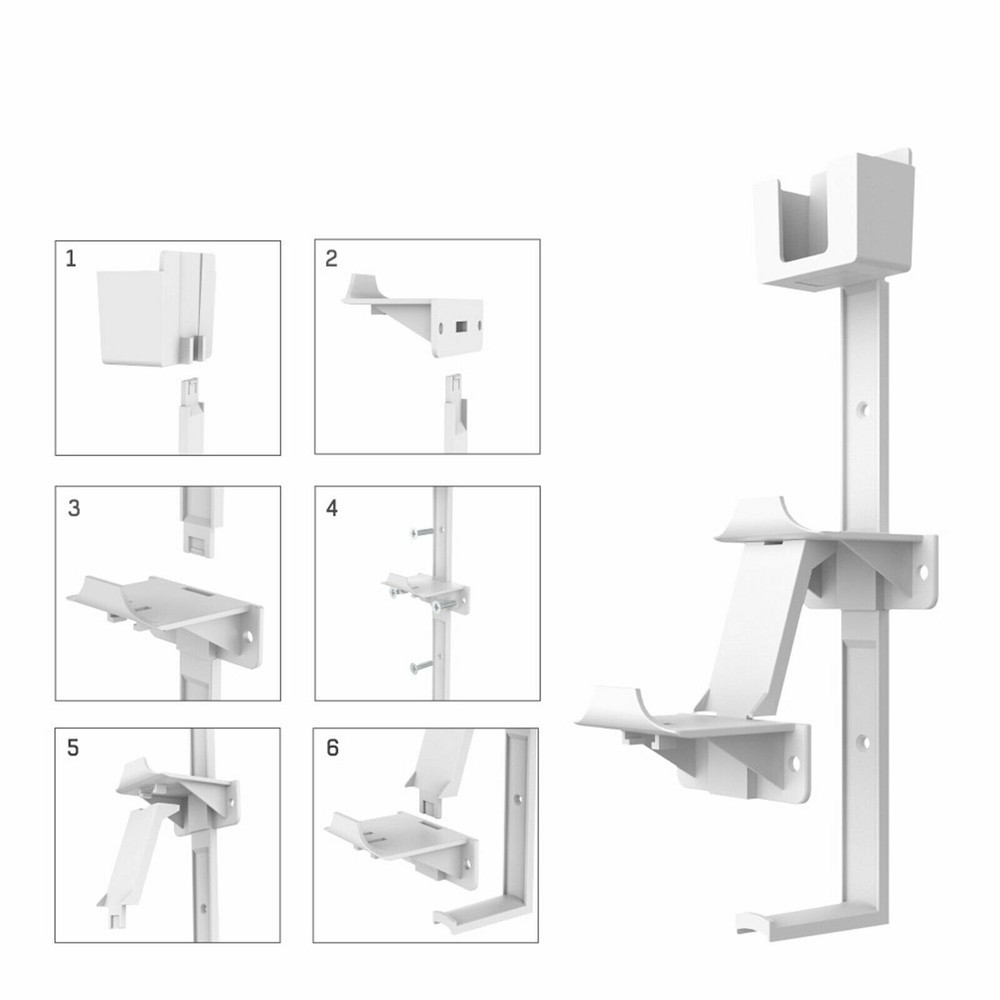 1

2

3

4

5

6