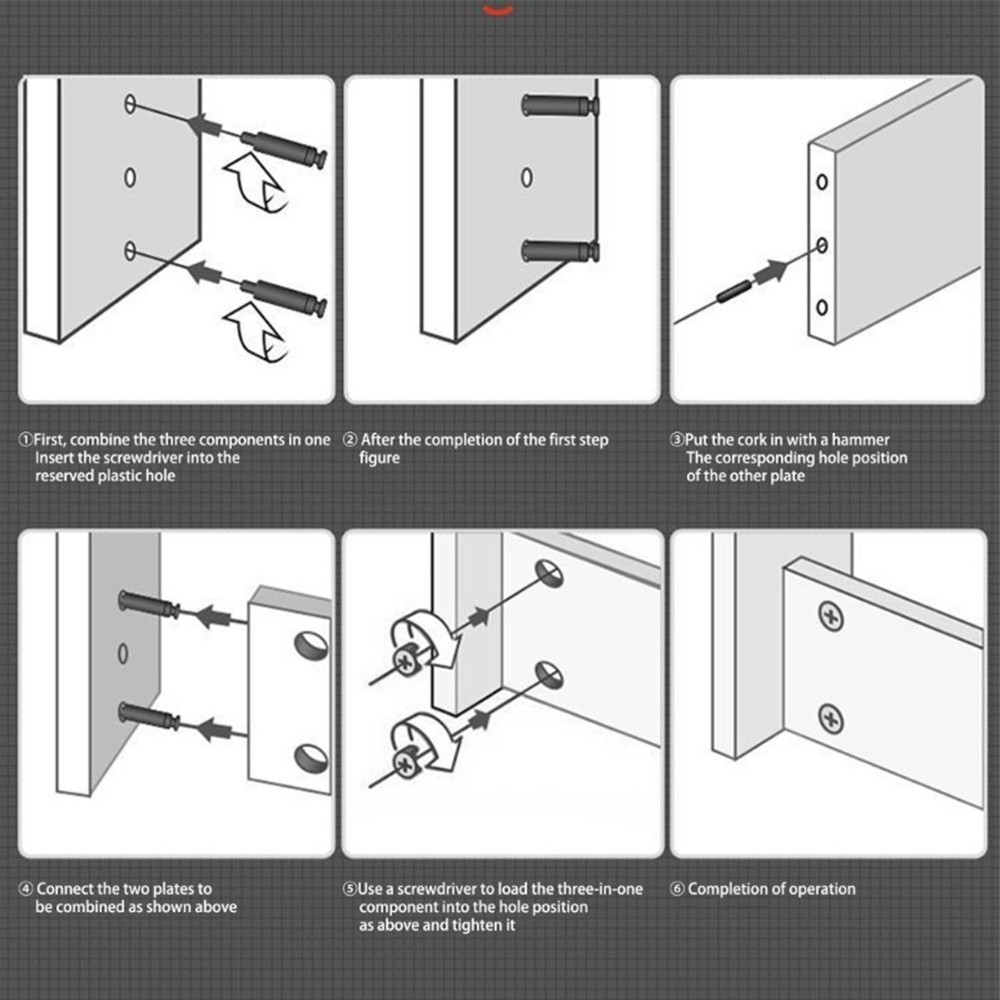 ①First, combine the three components in one Insert the screwdriver into the reserved plastic hole

② After the completion of the first step figure

③Put the cork in with a hammer The corresponding hole position of the other plate

④ Connect the two plates to be combined as shown above

⑤Use a screwdriver to load the three-in-one component into the hole position as above and tighten it

⑥ Completion of operation