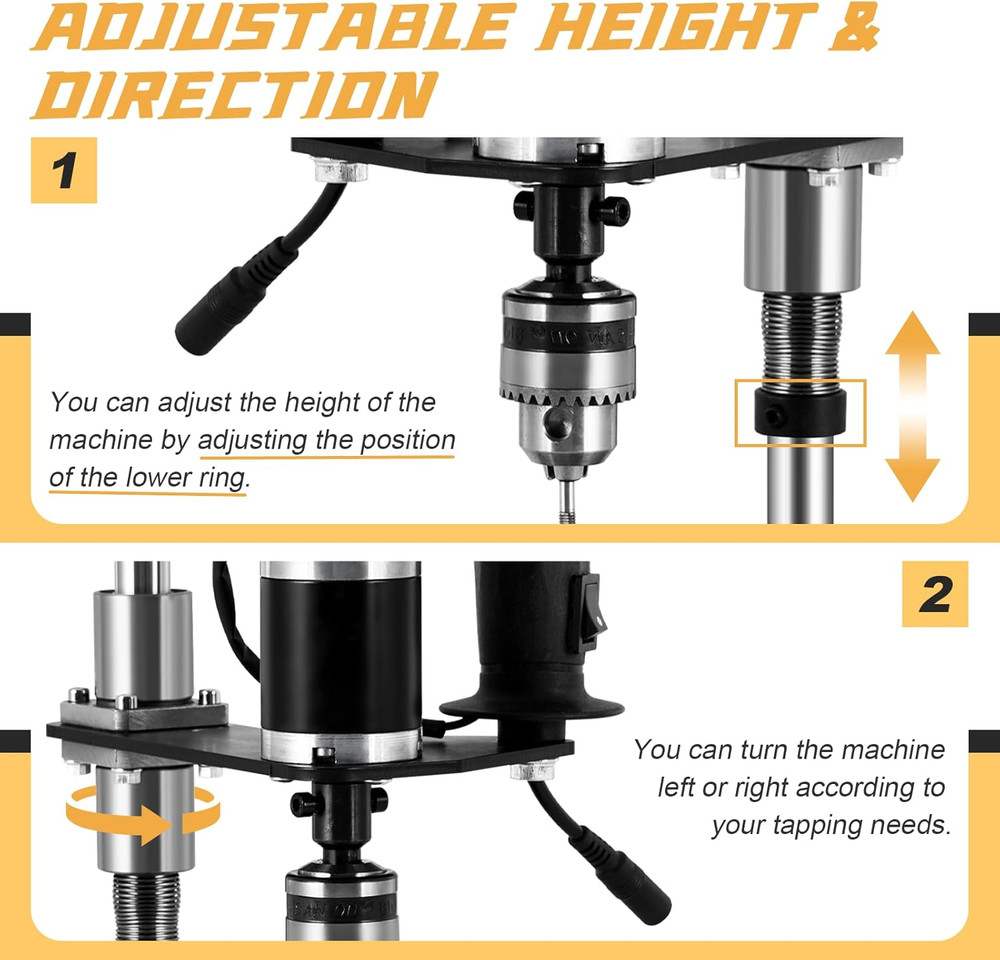 ADJUSTABLE HEIGHT & DIRECTION

1

You can adjust the height of the machine by adjusting the position of the lower ring.

2

You can turn the machine left or right according to your tapping needs.