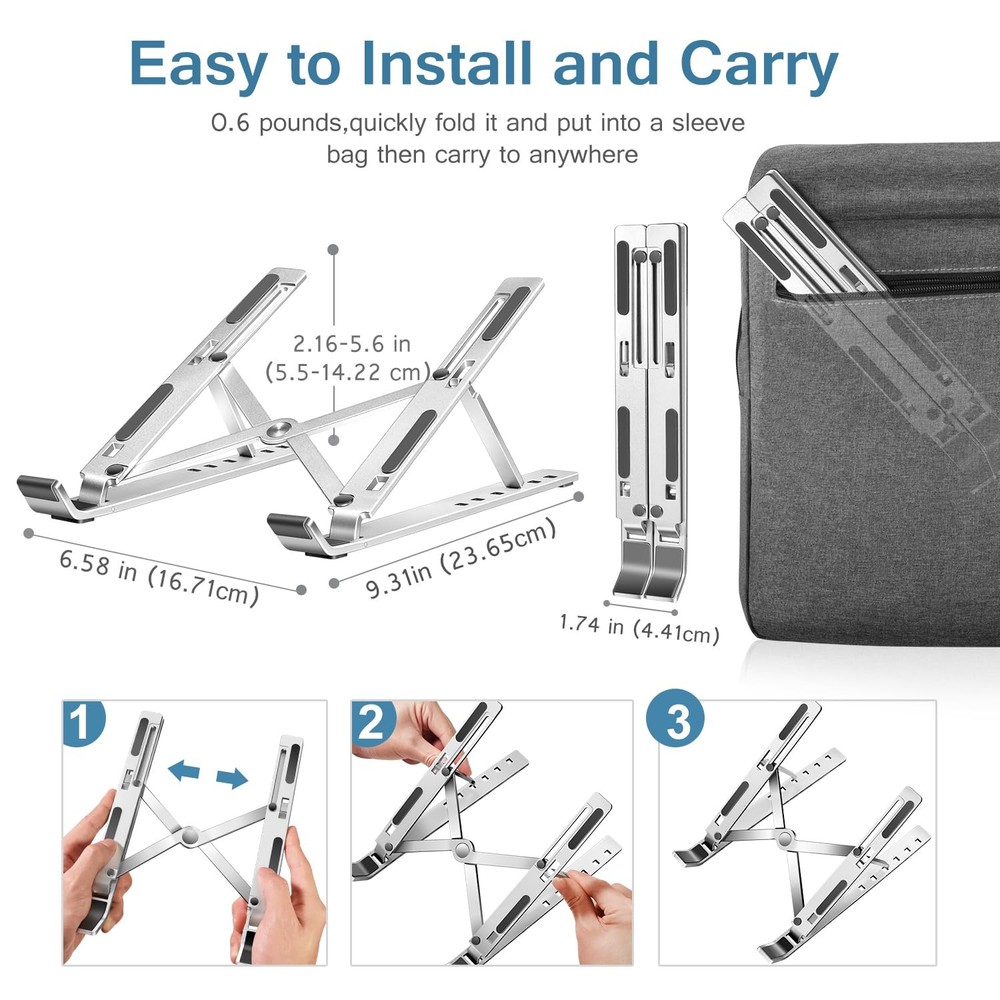 Easy to Install and Carry

0.6 pounds,quickly fold it and put into a sleeve bag then carry to anywhere

2.16-5.6 in (5.5-14.22 cm)

6.58 in (16.71cm)

9.31in (23.65cm)

1.74 in (4.41cm)

1

2

3