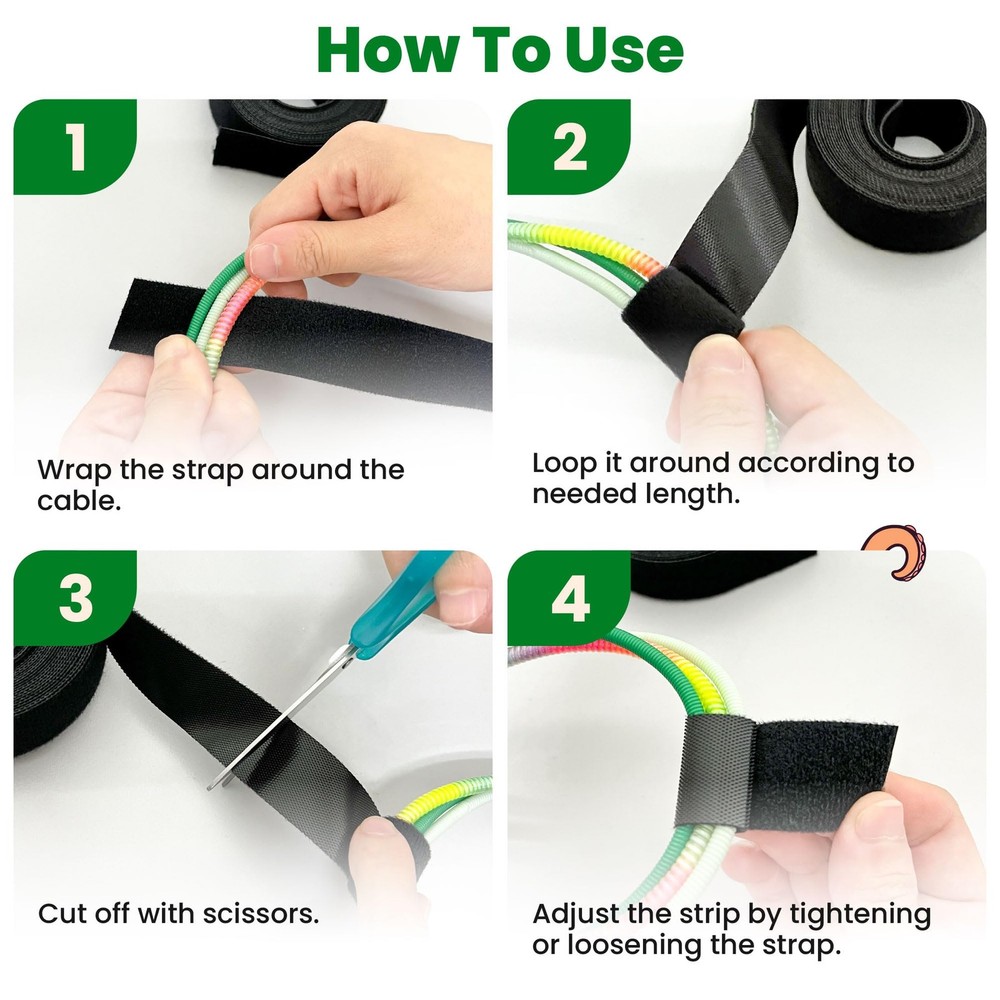 How To Use

1

Wrap the strap around the cable.

2

Loop it around according to needed length.

3

Cut off with scissors.

4

Adjust the strip by tightening or loosening the strap.