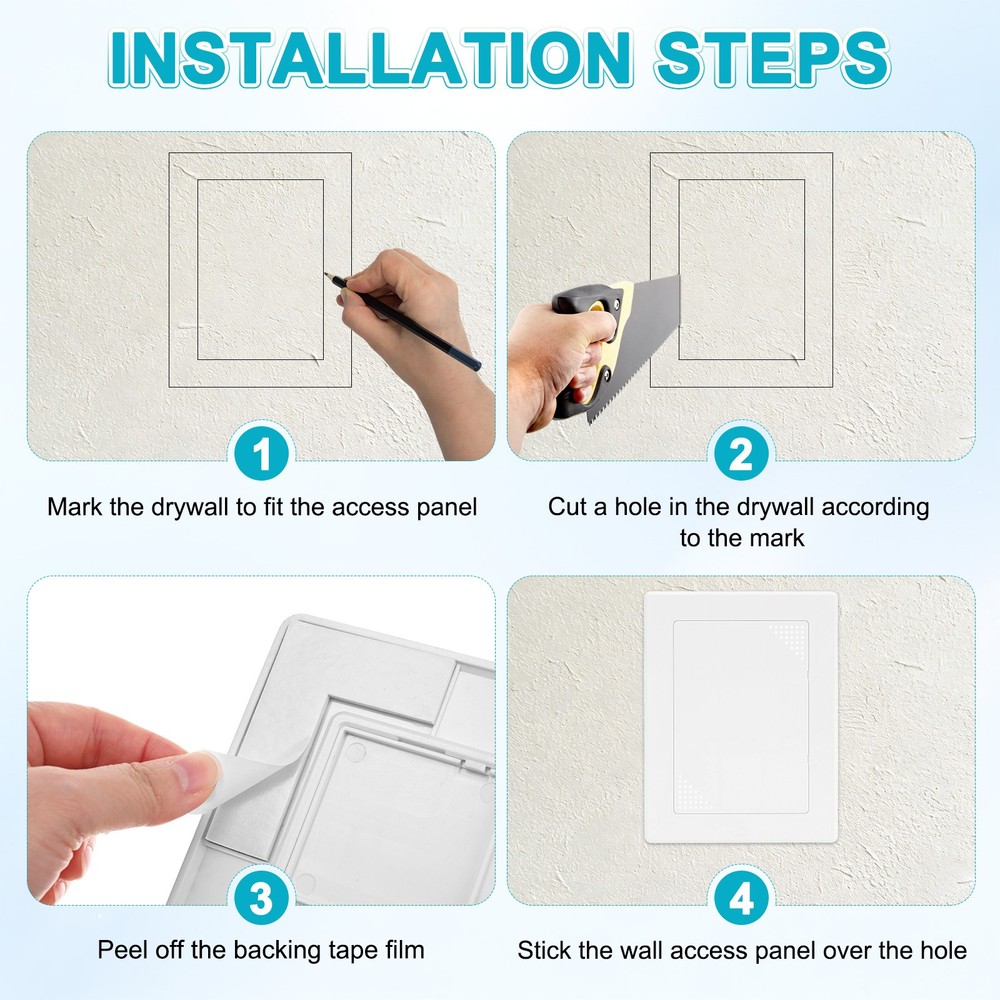 INSTALLATION STEPS

1

Mark the drywall to fit the access panel

2

Cut a hole in the drywall according to the mark

3

Peel off the backing tape film

4

Stick the wall access panel over the hole