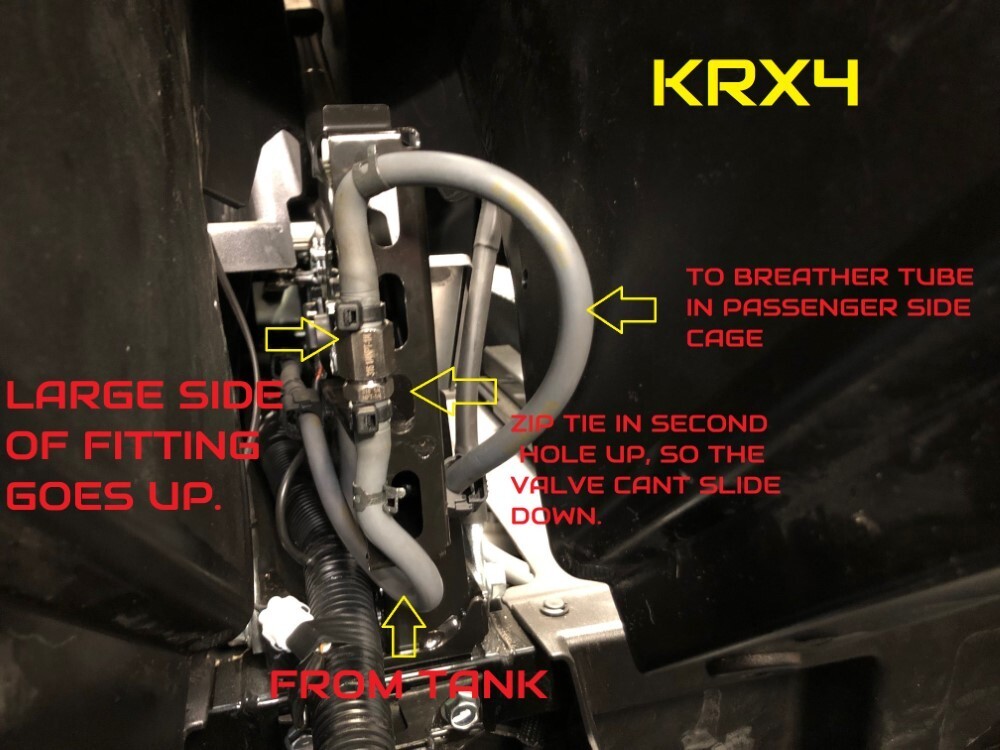 KRX4

TO BREATHER TUBE IN PASSENGER SIDE CAGE

LARGE SIDE OF FITTING GOES UP.

ZIP TIE IN SECOND HOLE UP, SO THE VALVE CANT SLIDE DOWN.

FROM TANK