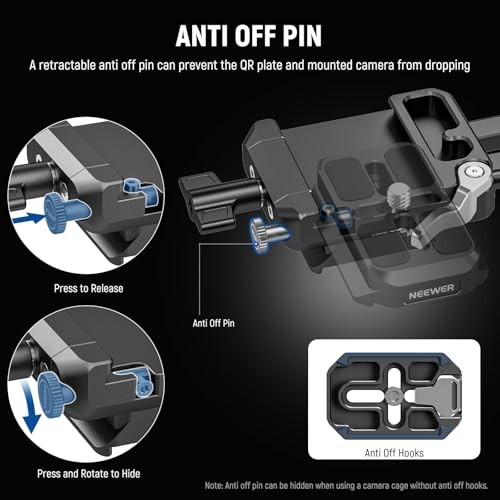 ANTI OFF PIN

A retractable anti off pin can prevent the QR plate and mounted camera from dropping

Press to Release

Anti Off Pin

NEEWER

Press and Rotate to Hide

Anti Off Hooks

Note: Anti off pin can be hidden when using a camera cage without anti off hooks.