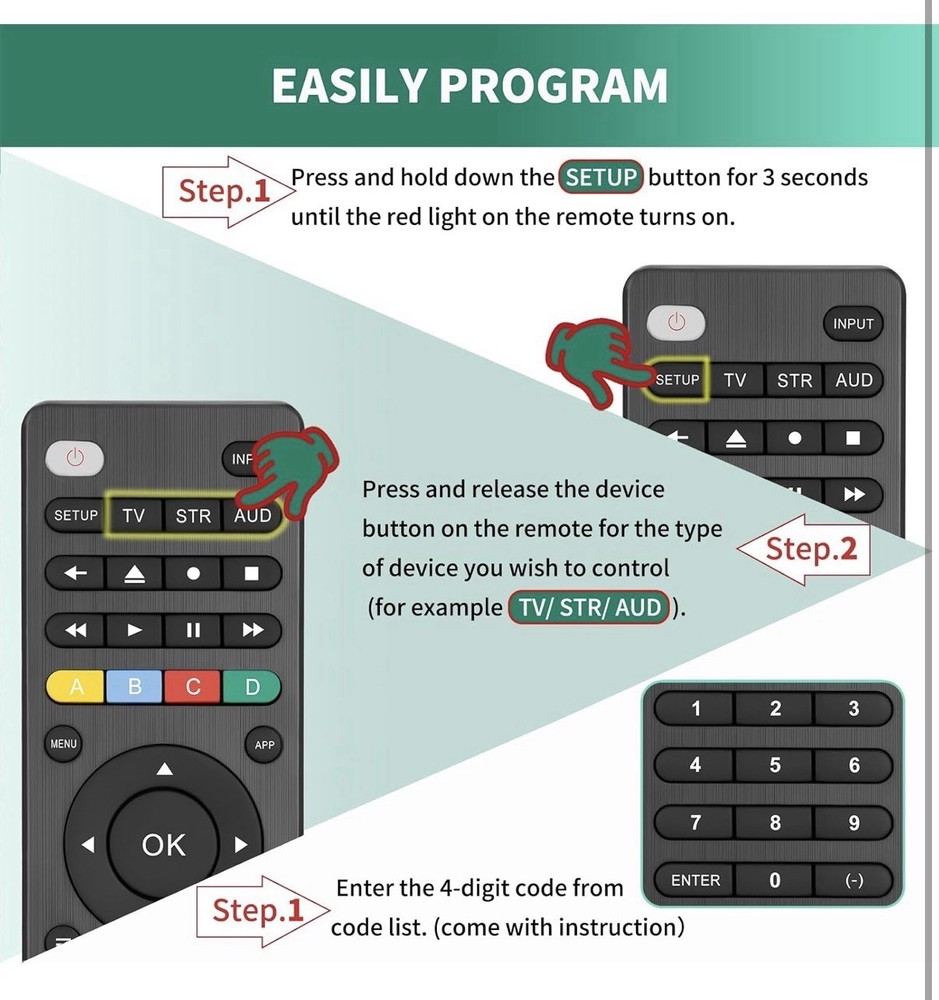 EASILY PROGRAM

Step.1 Press and hold down the SETUP button for 3 seconds until the red light on the remote turns on.

INPUT
SETUP TV STR AUD

INP
SETUP TV STR AUD

Press and release the device button on the remote for the type of device you wish to control (for example TV/ STR/ AUD).

Step.2

A B C D
MENU APP
OK

1 2 3
4 5 6
7 8 9
ENTER 0 (-)

Step.1 Enter the 4-digit code from code list. (come with instruction)