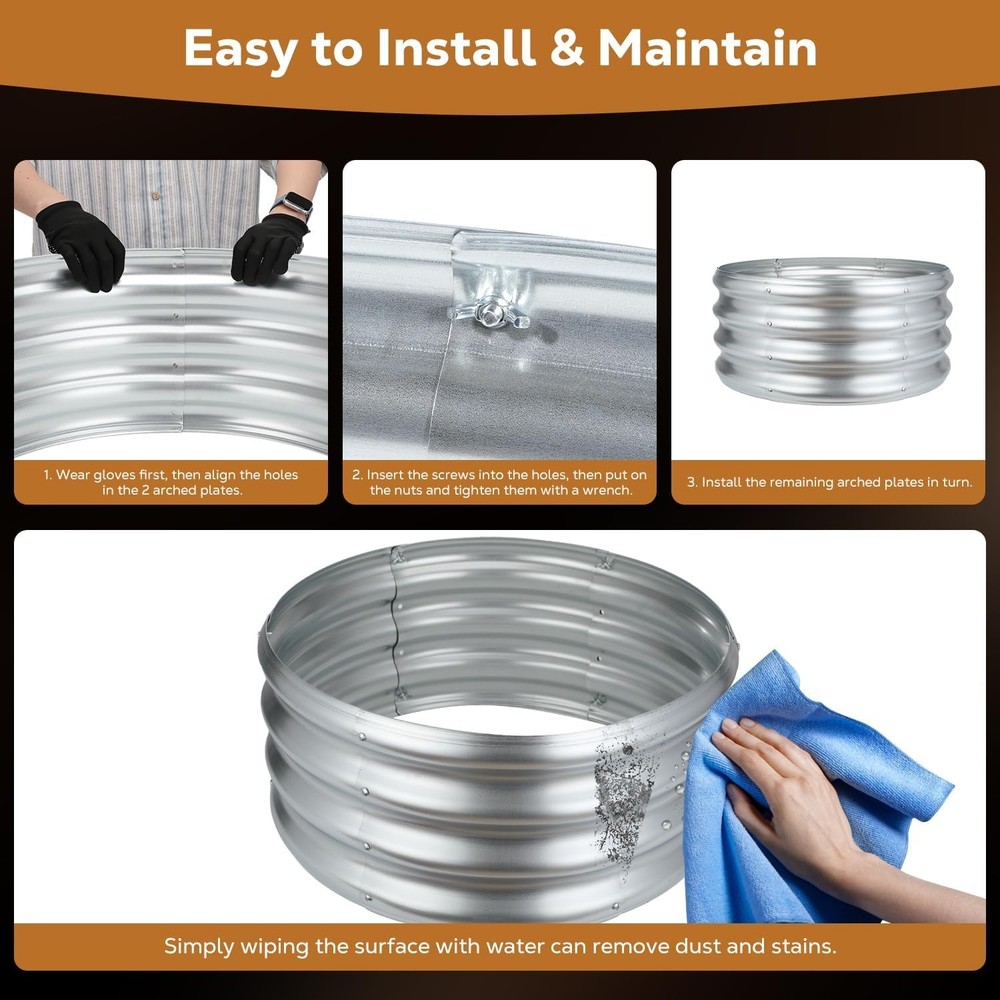 Easy to Install & Maintain

1. Wear gloves first, then align the holes in the 2 arched plates.

2. Insert the screws into the holes, then put on the nuts and tighten them with a wrench.

3. Install the remaining arched plates in turn.

Simply wiping the surface with water can remove dust and stains.