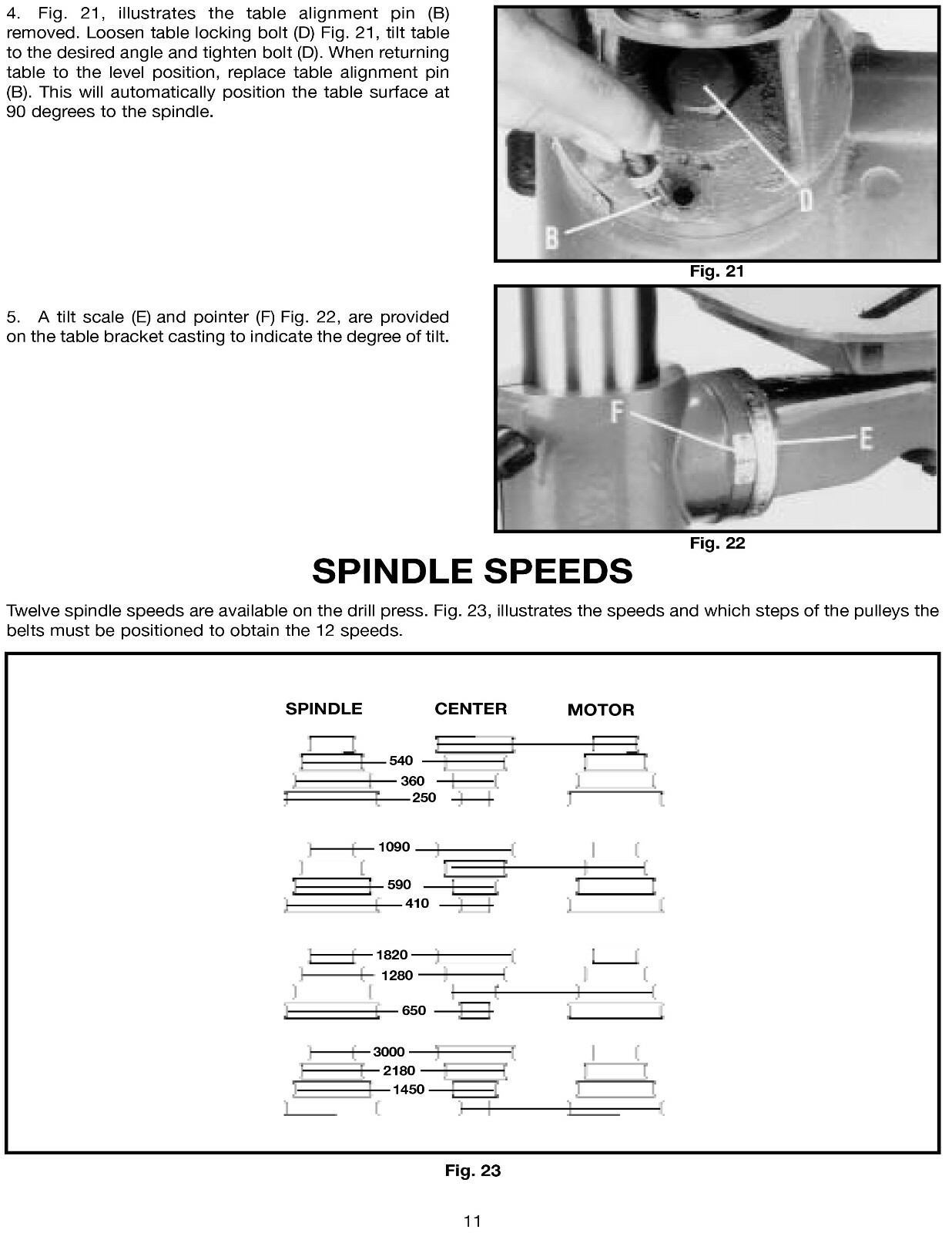 4. Fig. 21, illustrates the table alignment pin (B) removed. Loosen table locking bolt (D) Fig. 21, tilt table to the desired angle and tighten bolt (D). When returning table to the level position, replace table alignment pin (B). This will automatically position the table surface at 90 degrees to the spindle.

D

B

Fig. 21

5. A tilt scale (E) and pointer (F) Fig. 22, are provided on the table bracket casting to indicate the degree of tilt.

F

E

Fig. 22

SPINDLE SPEEDS

Twelve spindle speeds are available on the drill press. Fig. 23, illustrates the speeds and which steps of the pulleys the belts must be positioned to obtain the 12 speeds.

SPINDLE CENTER MOTOR

540
360
250

1090
590
410

1820
1280
650

3000
2180
1450

Fig. 23

11