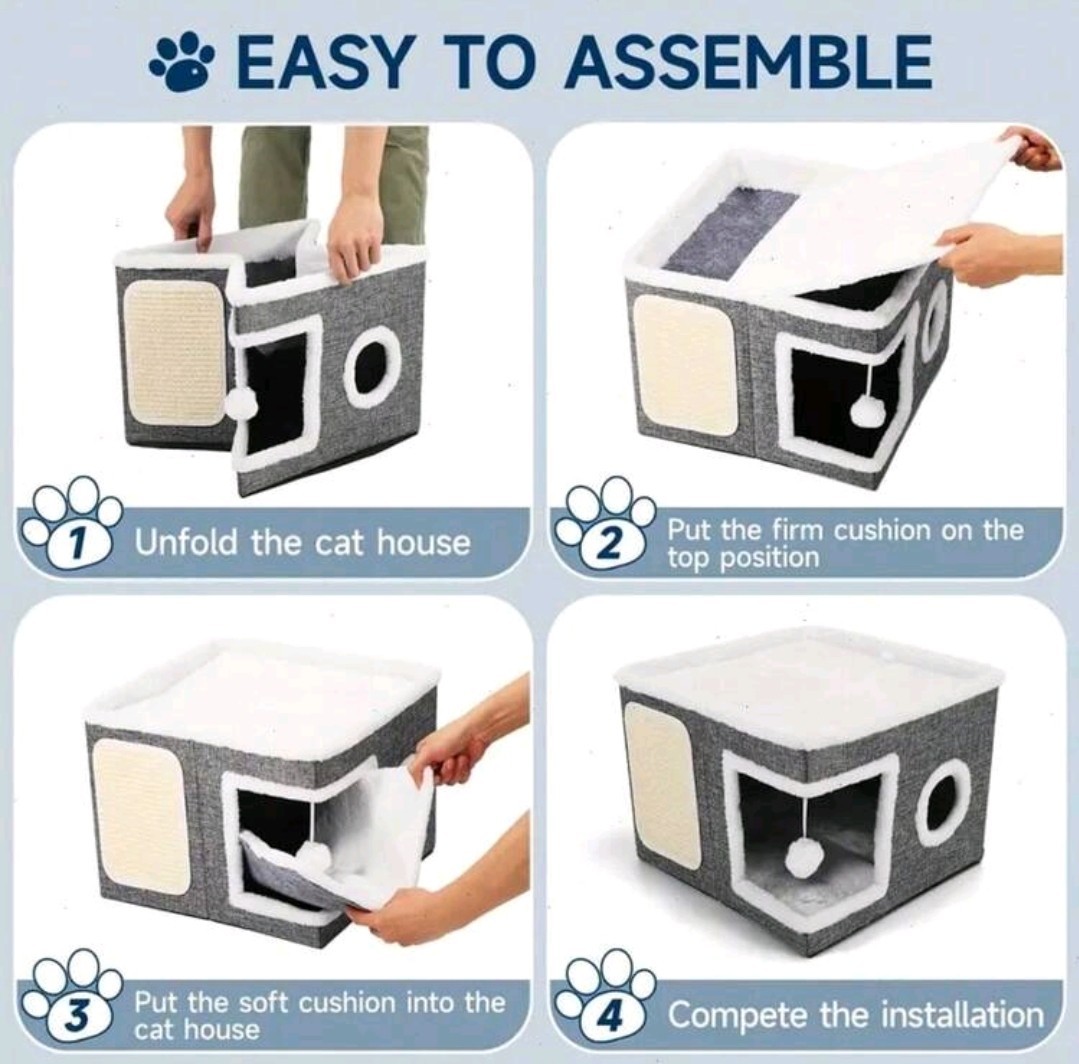 EASY TO ASSEMBLE

1 Unfold the cat house

2 Put the firm cushion on the top position

3 Put the soft cushion into the cat house

4 Compete the installation