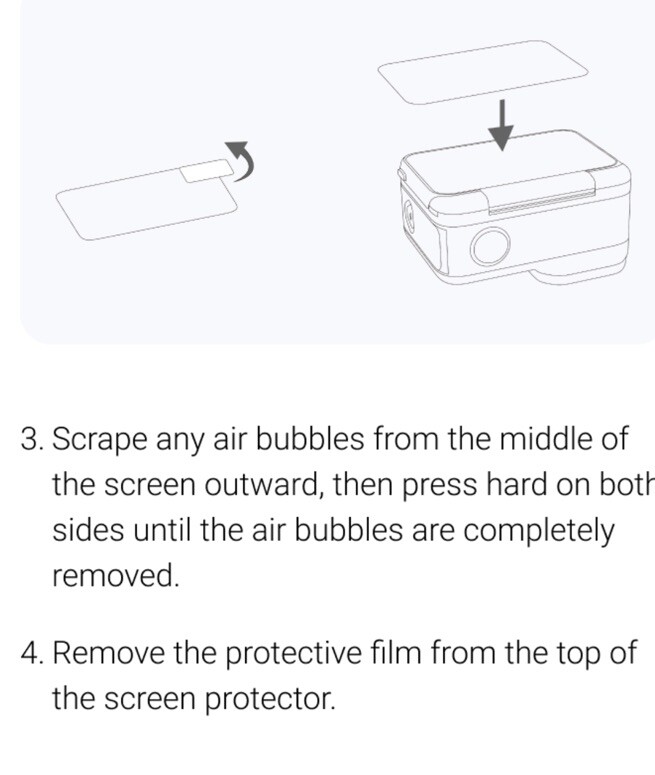 3. Scrape any air bubbles from the middle of the screen outward, then press hard on both sides until the air bubbles are completely removed.

4. Remove the protective film from the top of the screen protector.