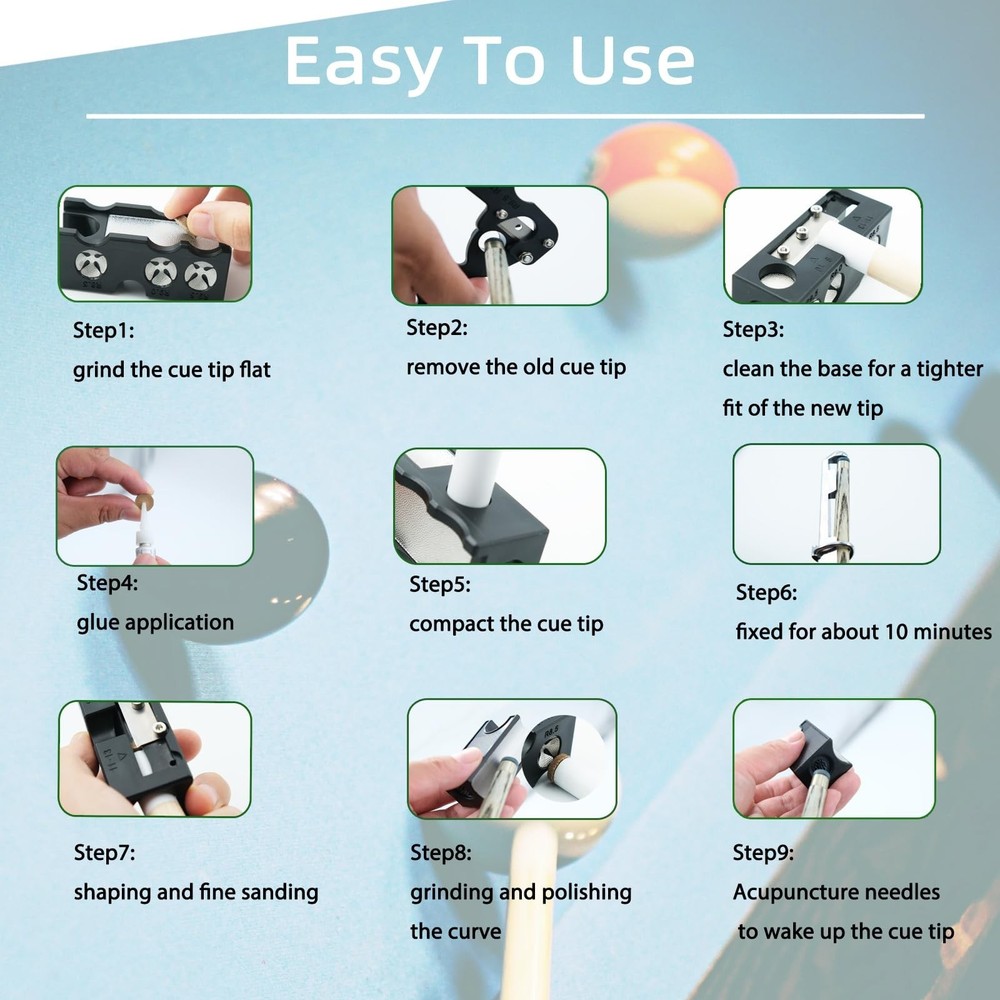 Easy To Use

Step1:
grind the cue tip flat

Step2:
remove the old cue tip

Step3:
clean the base for a tighter fit of the new tip

Step4:
glue application

Step5:
compact the cue tip

Step6:
fixed for about 10 minutes

Step7:
shaping and fine sanding

Step8:
grinding and polishing the curve

Step9:
Acupuncture needles to wake up the cue tip