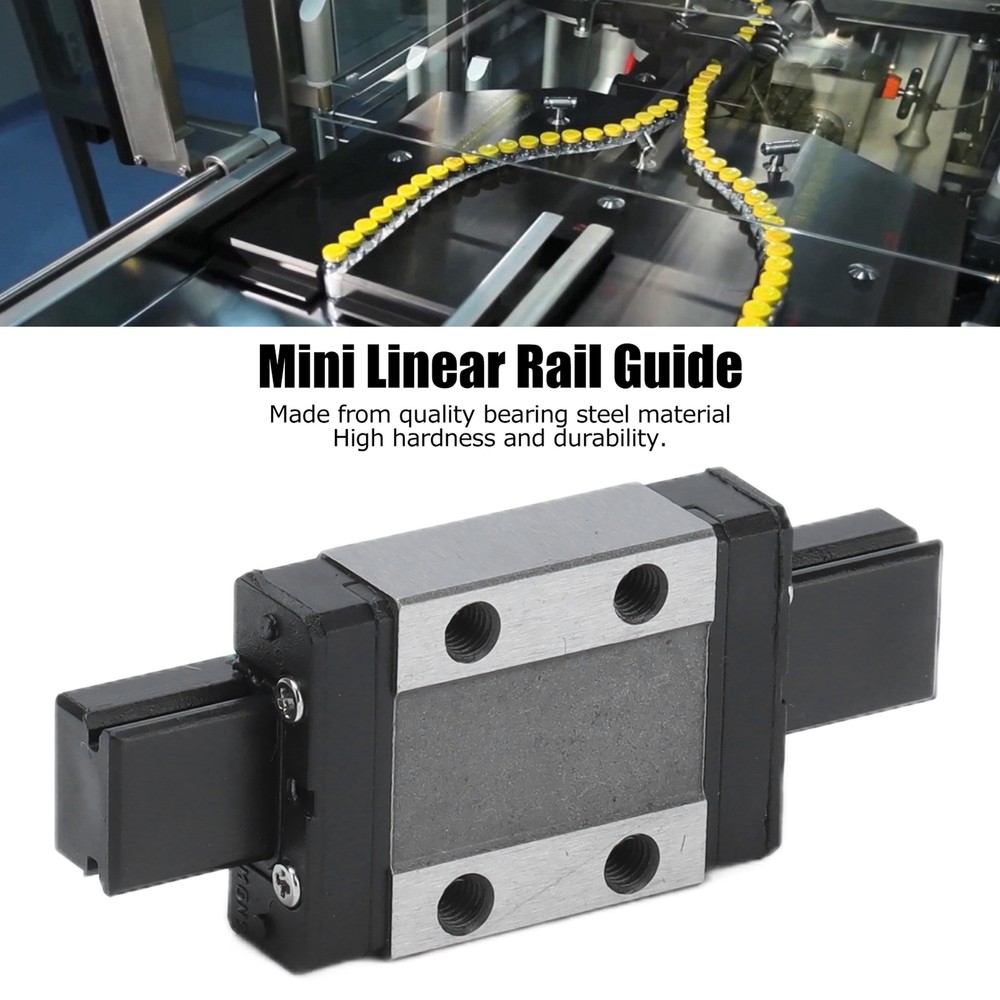 Mini Linear Rail Guide

Made from quality bearing steel material
High hardness and durability.