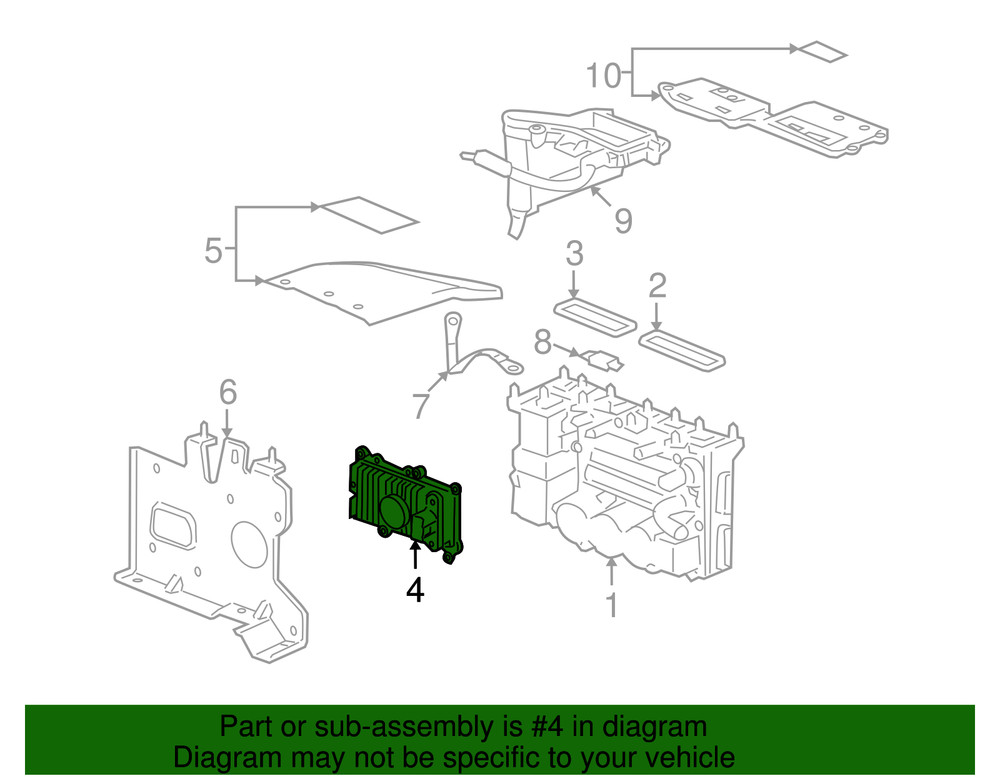 10

9

5

3

2

8

7

6

4

1

Part or sub-assembly is #4 in diagram
Diagram may not be specific to your vehicle