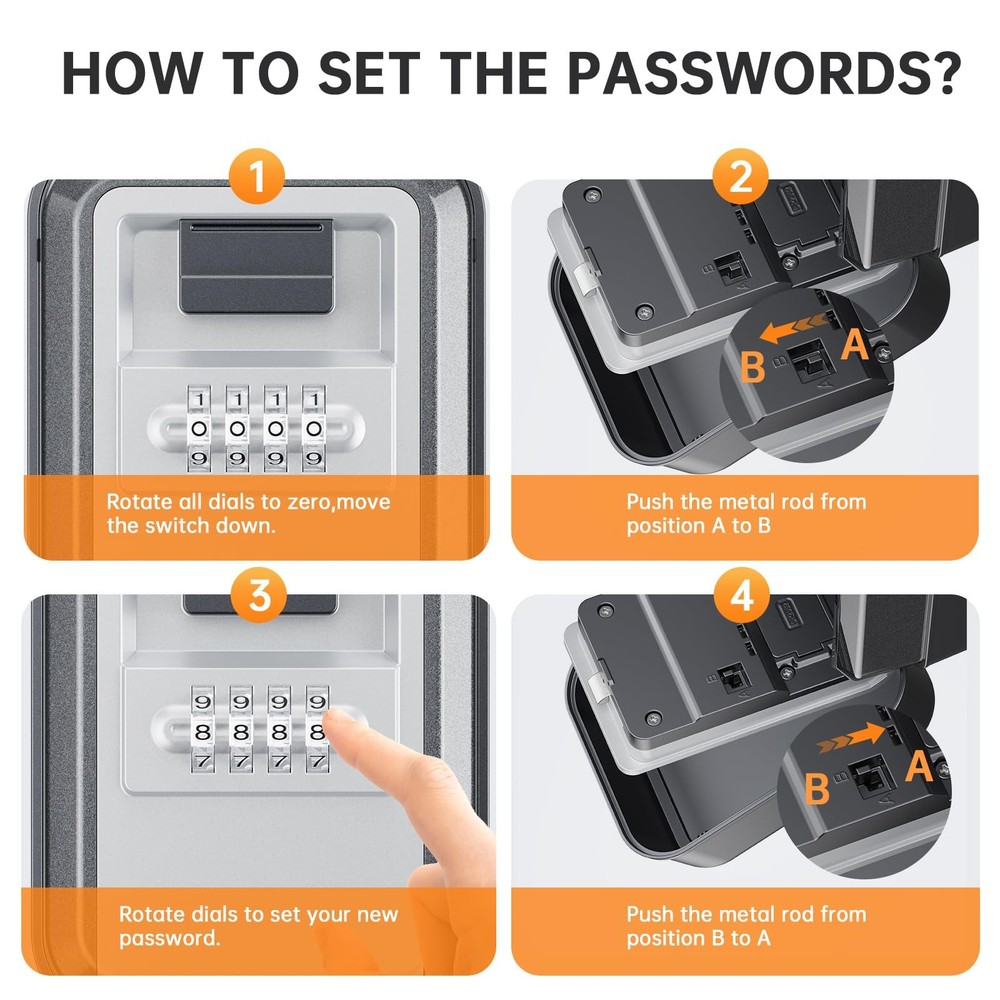 HOW TO SET THE PASSWORDS?

1

1 1 1 1
0 0 0 0
9 9 9 9

Rotate all dials to zero,move the switch down.

2

B A

Push the metal rod from position A to B

3

9 9 9 9
8 8 8 8
7 7 7 7

Rotate dials to set your new password.

4

B A

Push the metal rod from position B to A