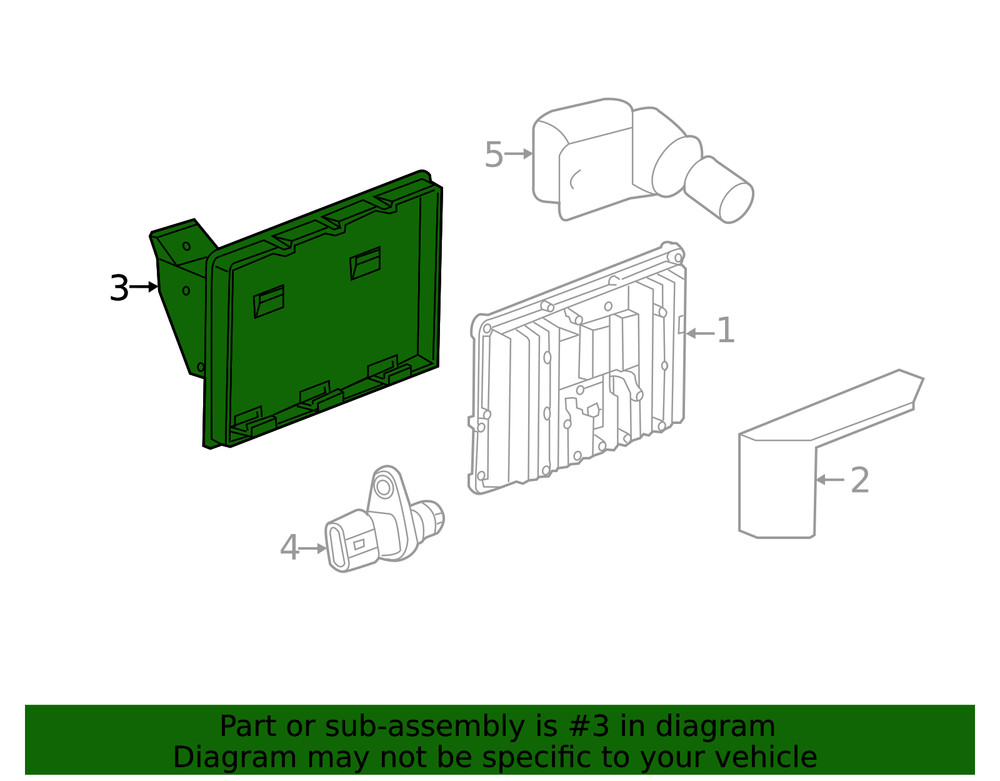 5
3
1
2
4

Part or sub-assembly is #3 in diagram
Diagram may not be specific to your vehicle