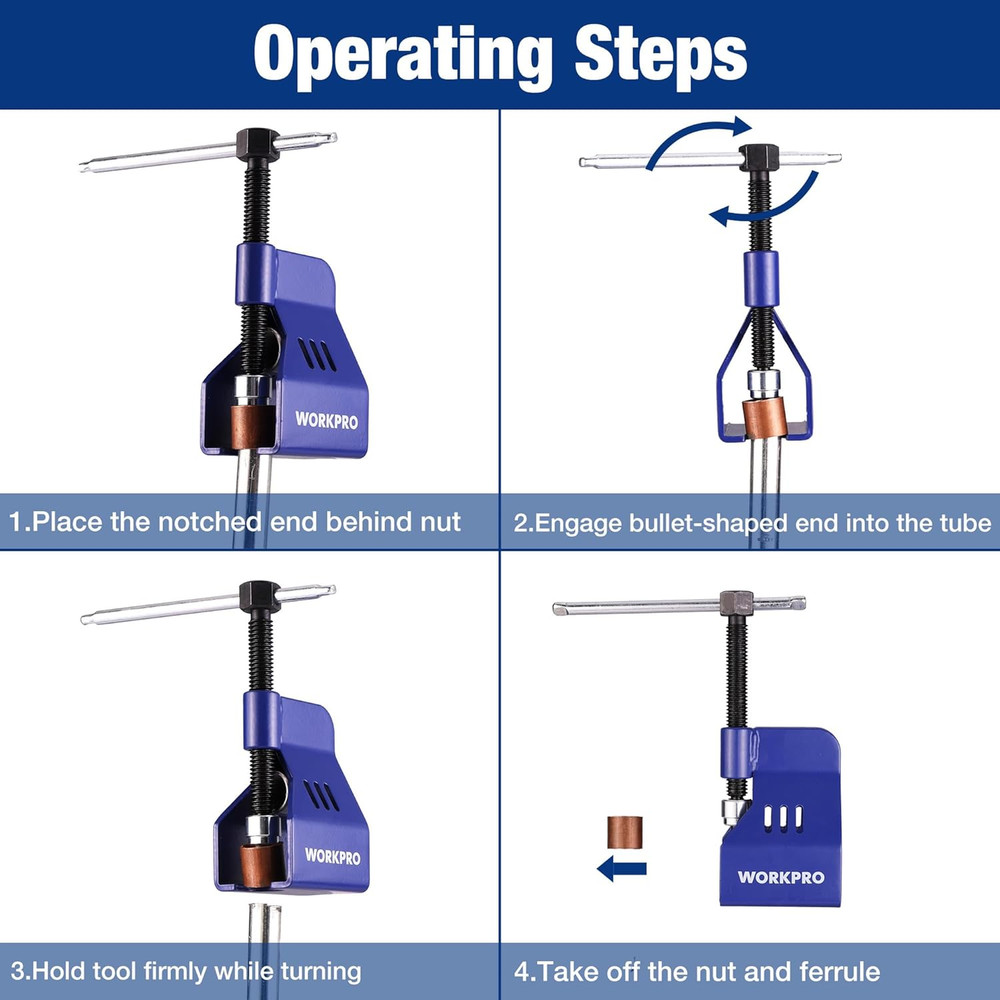 Operating Steps

WORKPRO

1.Place the notched end behind nut

2.Engage bullet-shaped end into the tube

WORKPRO

3.Hold tool firmly while turning

WORKPRO

4.Take off the nut and ferrule