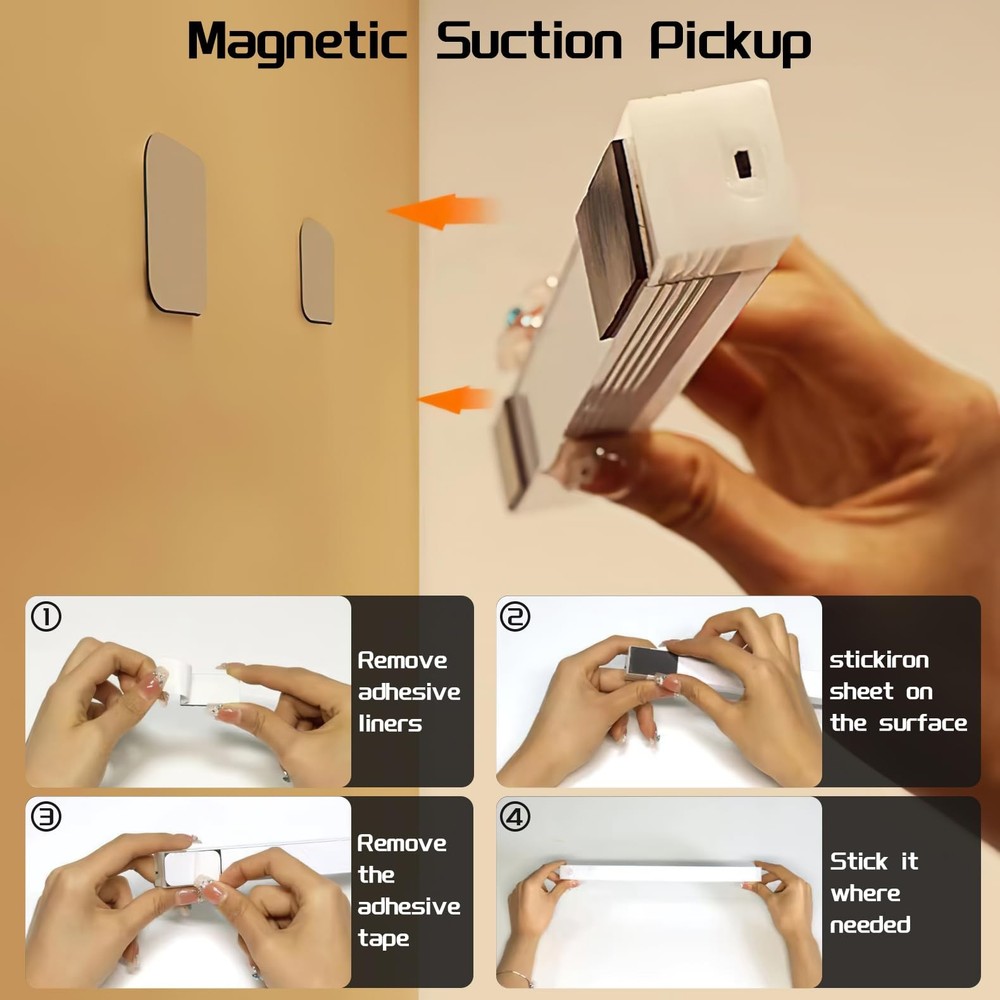 Magnetic Suction Pickup

①

Remove adhesive liners

②

stickiron sheet on the surface

③

Remove the adhesive tape

④

Stick it where needed