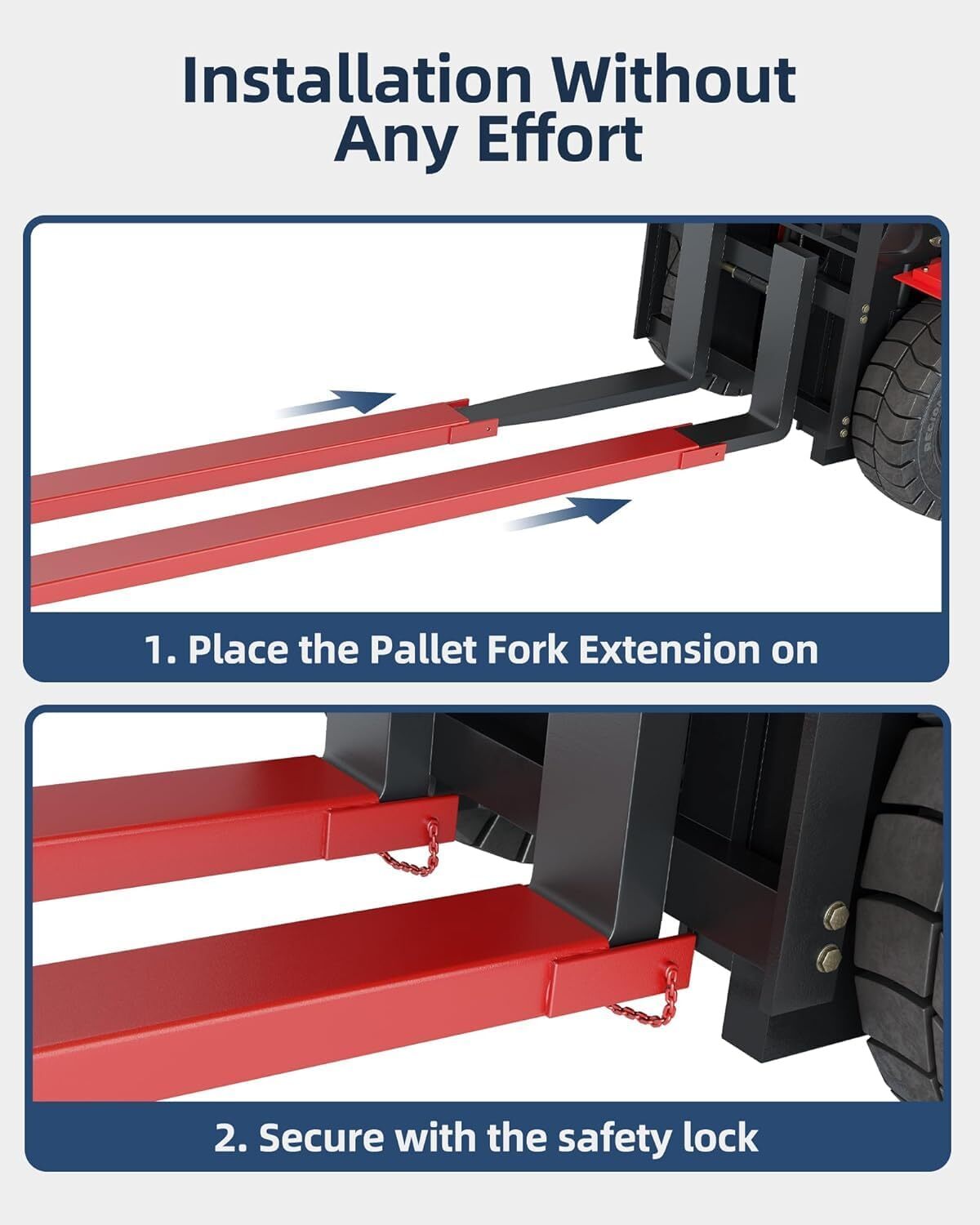 Installation Without Any Effort

1. Place the Pallet Fork Extension on

2. Secure with the safety lock