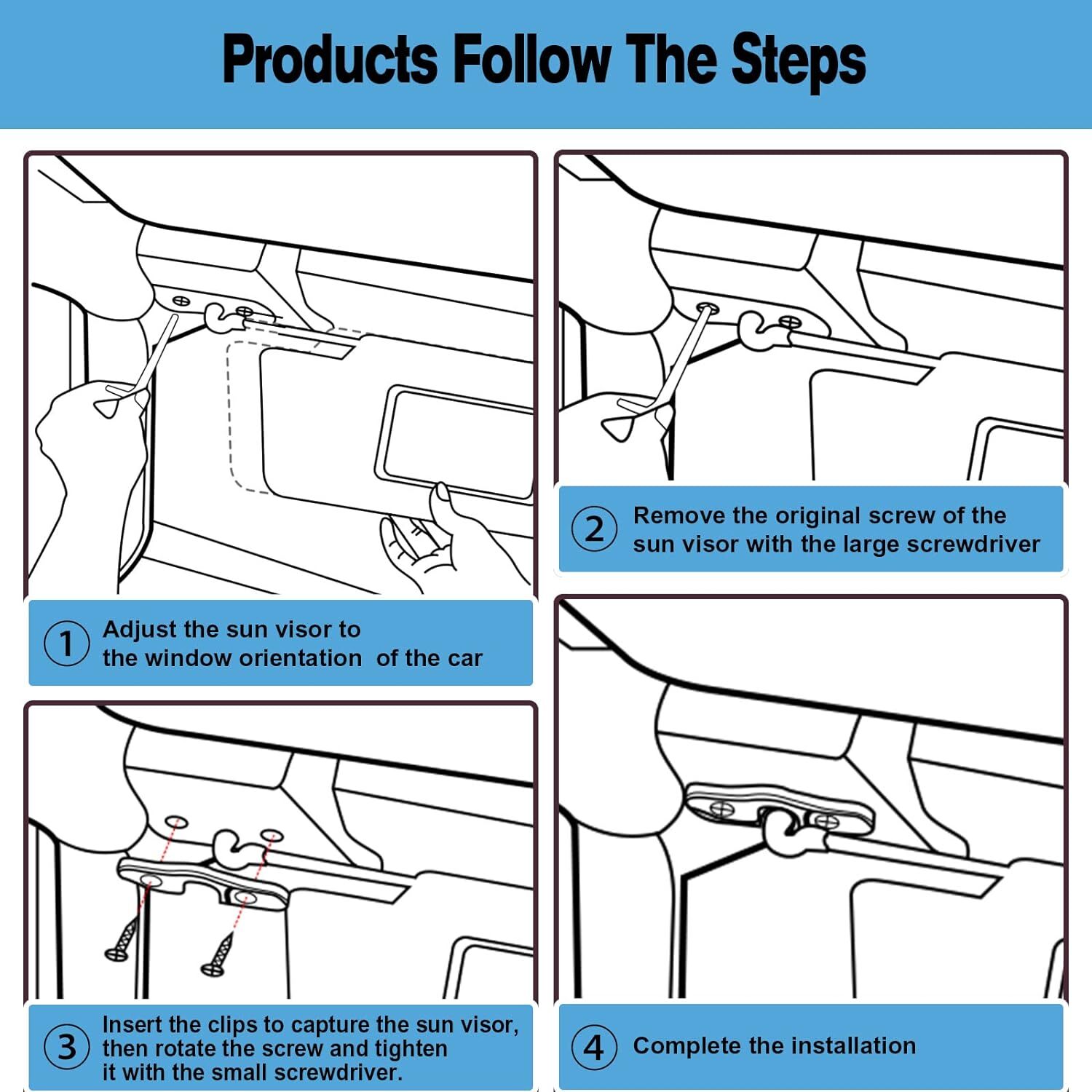 Products Follow The Steps

1 Adjust the sun visor to the window orientation  of the car

2 Remove the original screw of the sun visor with the large screwdriver

3 Insert the clips to capture the sun visor, then rotate the screw and tighten it with the small screwdriver.

4 Complete the installation