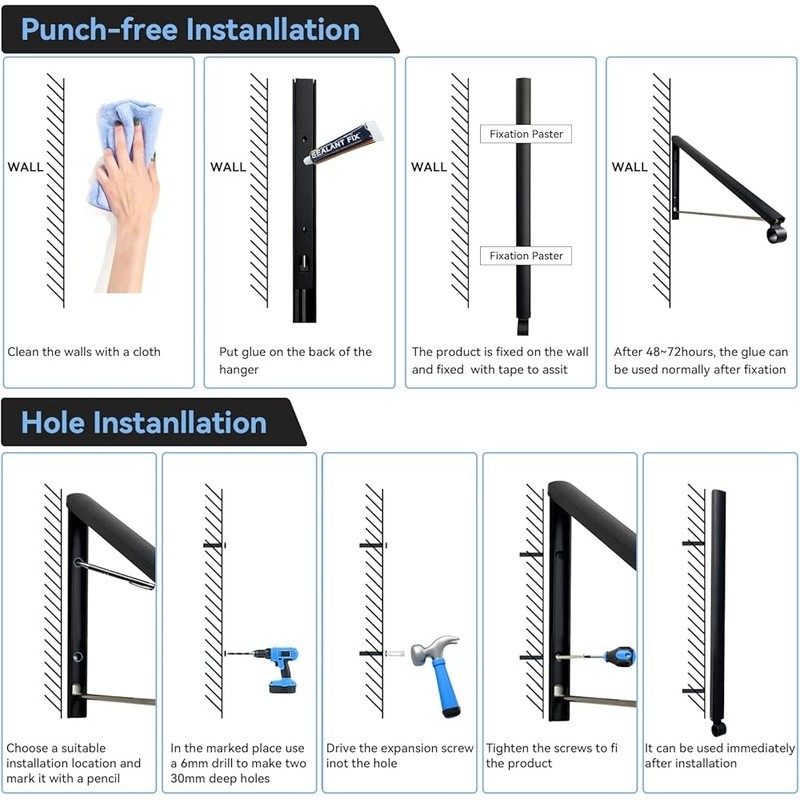 Punch-free Instanllation

WALL

Clean the walls with a cloth

WALL

SEALANT FIX

Put glue on the back of the hanger

WALL

Fixation Paster

Fixation Paster

The product is fixed on the wall and fixed with tape to assit

WALL

After 48~72hours, the glue can be used normally after fixation

Hole Instanllation

Choose a suitable installation location and mark it with a pencil

In the marked place use a 6mm drill to make two 30mm deep holes

Drive the expansion screw inot the hole

Tighten the screws to fi the product

It can be used immediately after installation