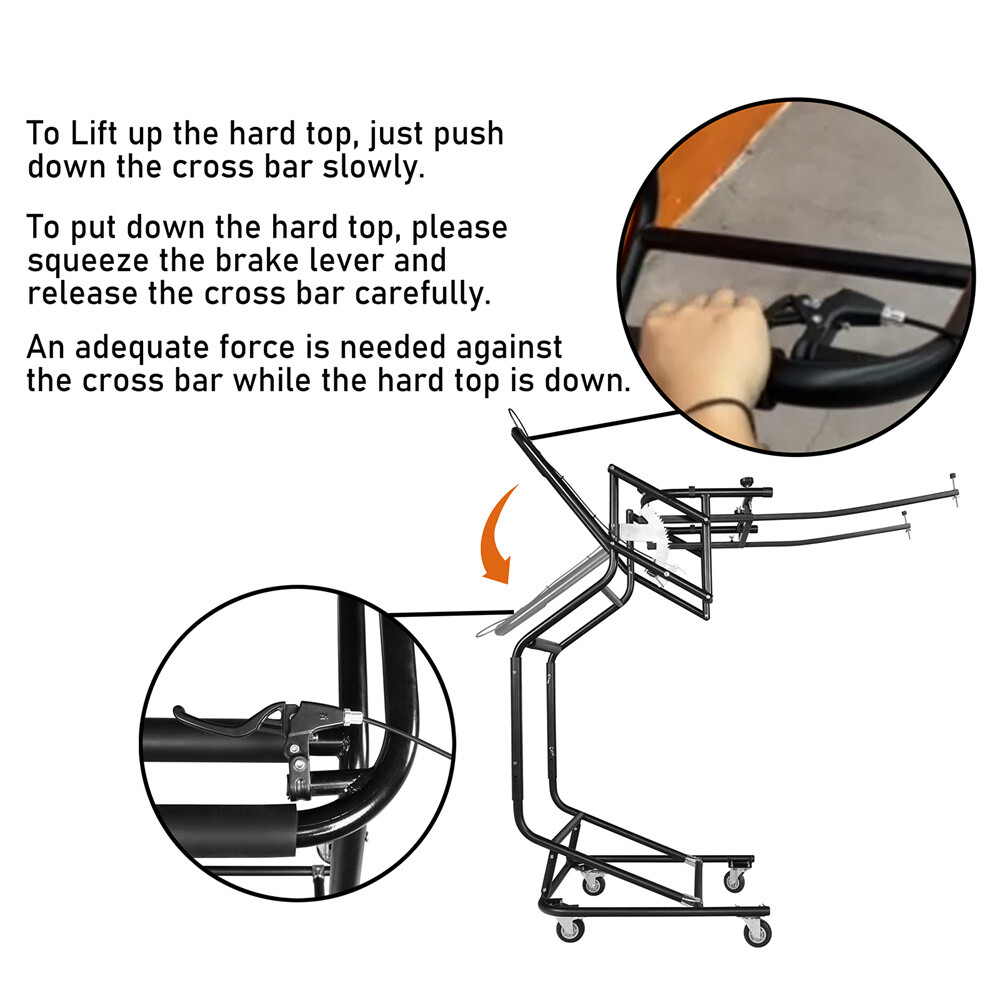 To Lift up the hard top, just push down the cross bar slowly.

To put down the hard top, please squeeze the brake lever and release the cross bar carefully.

An adequate force is needed against the cross bar while the hard top is down.