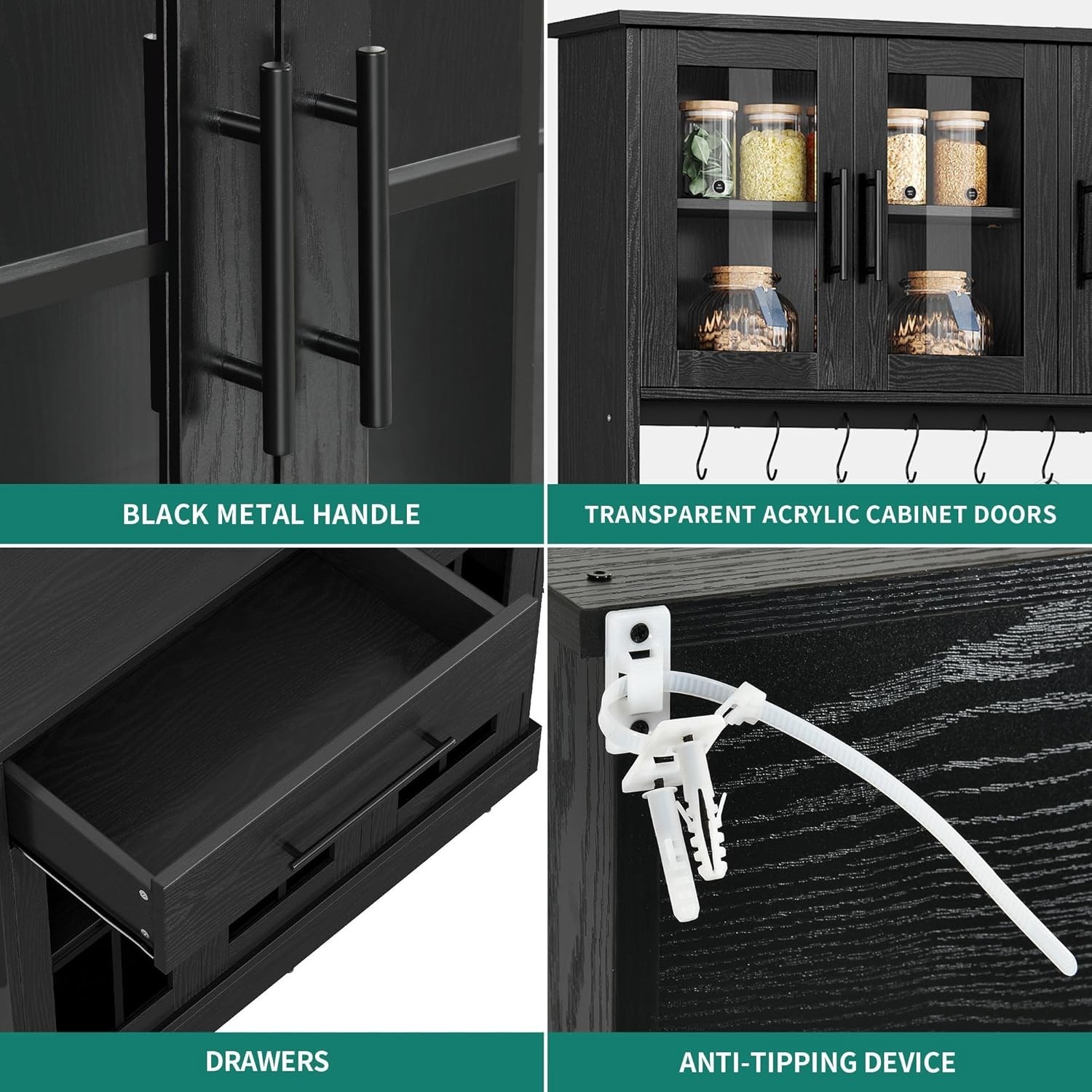 BLACK METAL HANDLE

TRANSPARENT ACRYLIC CABINET DOORS

DRAWERS

ANTI-TIPPING DEVICE