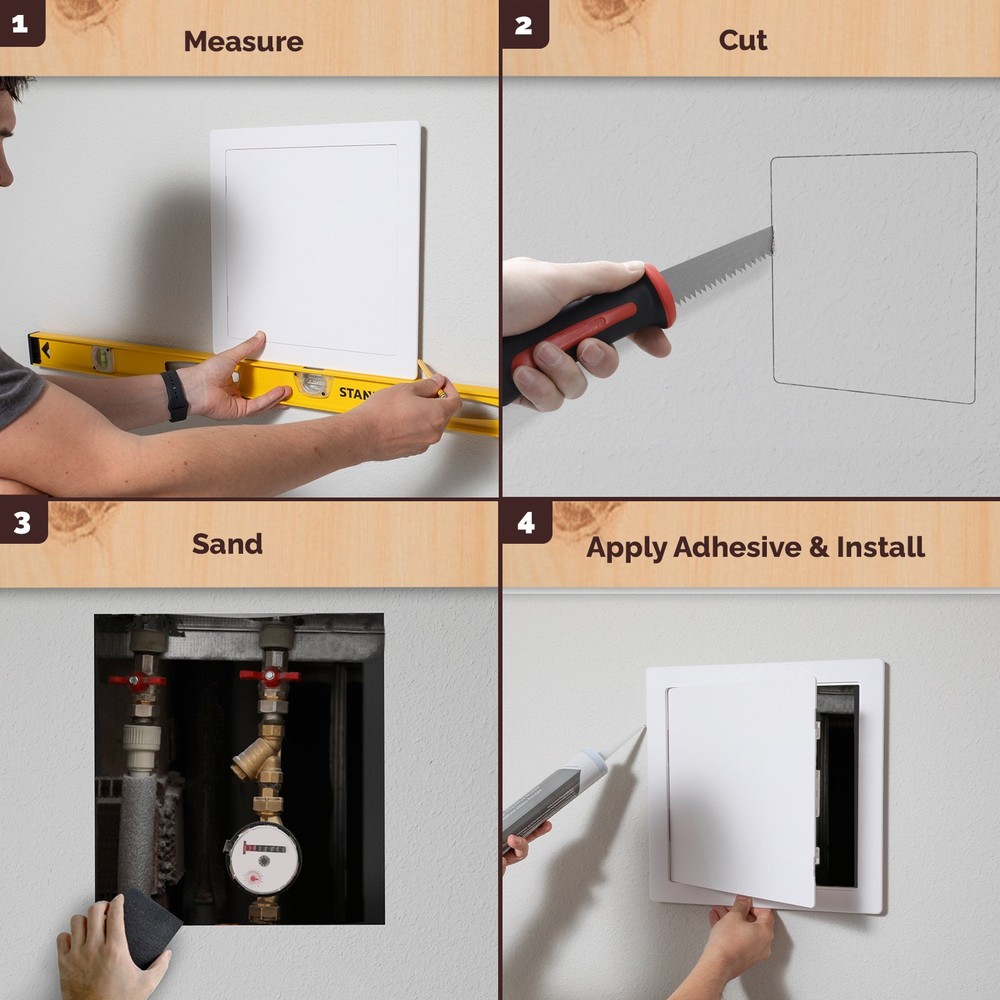 1
Measure

STAN

2
Cut

3
Sand

4
Apply Adhesive & Install