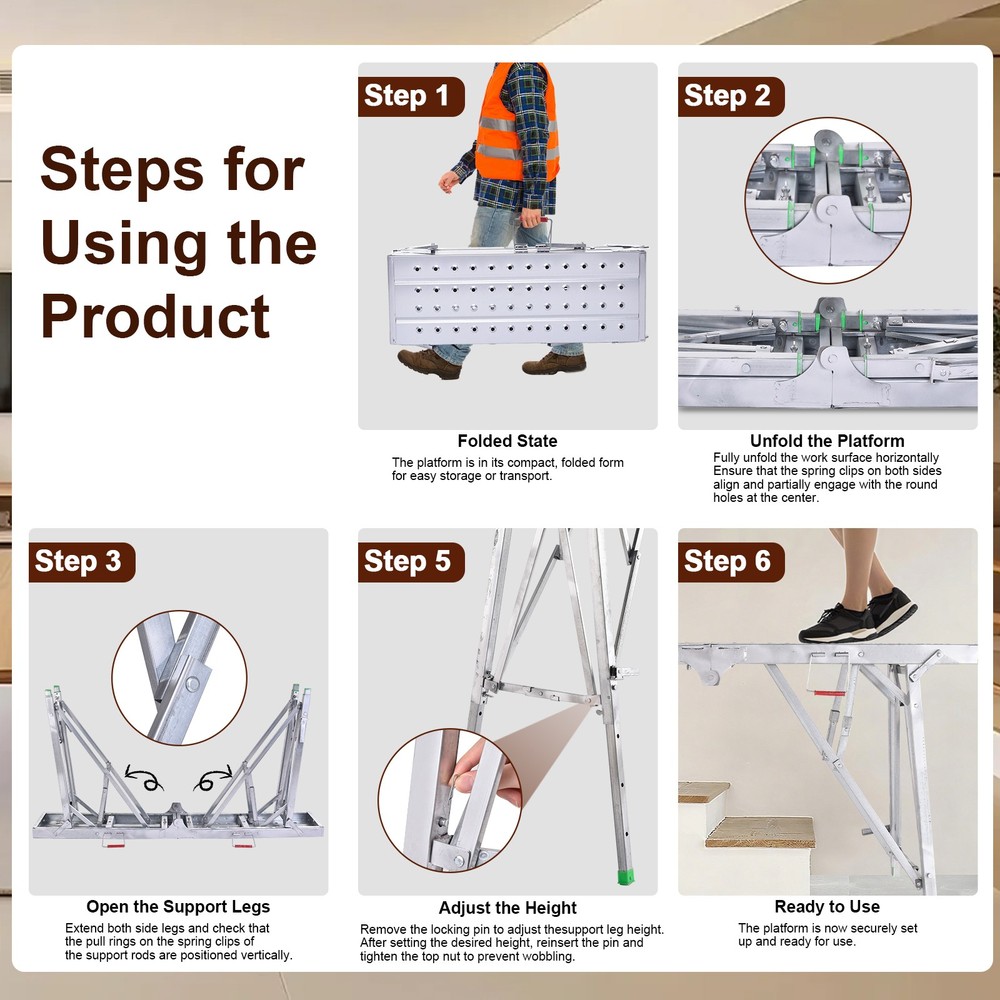 Steps for Using the Product

Step 1

Folded State
The platform is in its compact, folded form for easy storage or transport.

Step 2

Unfold the Platform
Fully unfold the work surface horizontally Ensure that the spring clips on both sides align and partially engage with the round holes at the center.

Step 3

Open the Support Legs
Extend both side legs and check that the pull rings on the spring clips of the support rods are positioned vertically.

Step 5

Adjust the Height
Remove the locking pin to adjust thesupport leg height. After setting the desired height, reinsert the pin and tighten the top nut to prevent wobbling.

Step 6

Ready to Use
The platform is now securely set up and ready for use.