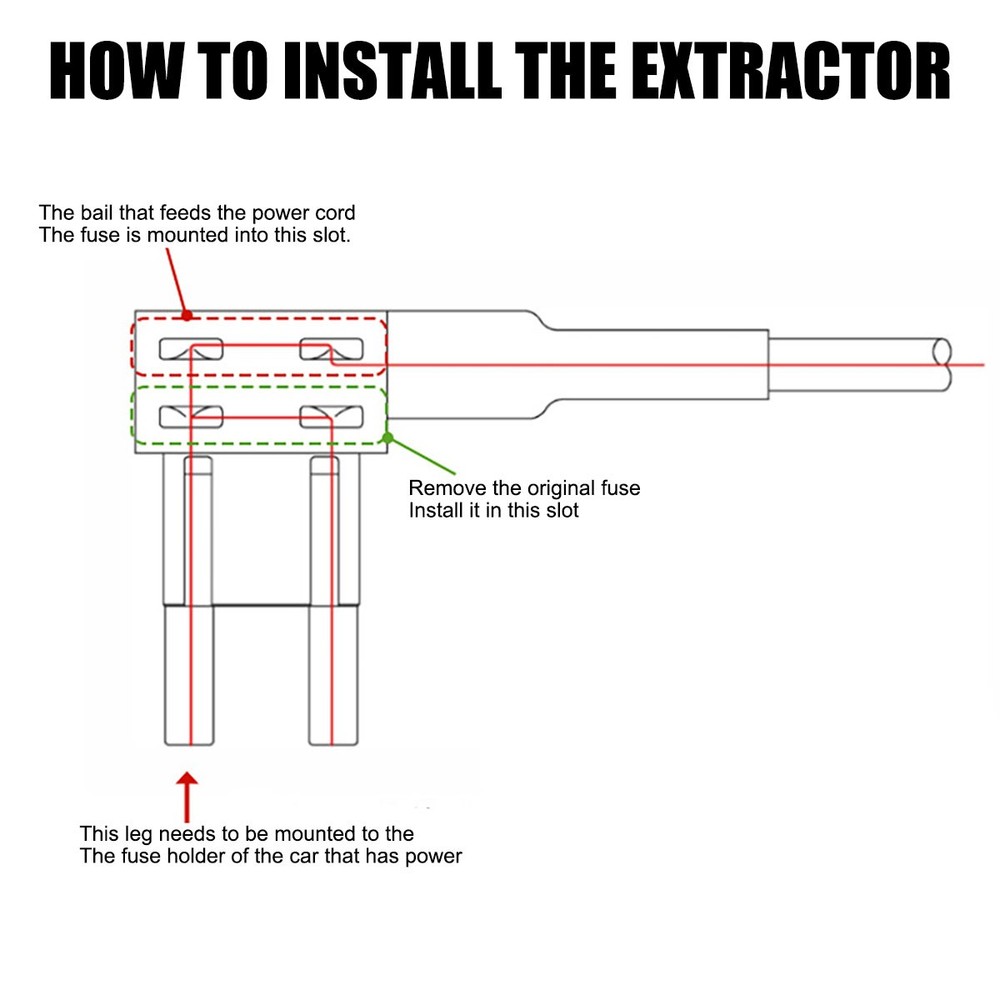 HOW TO INSTALL THE EXTRACTOR

The bail that feeds the power cord
The fuse is mounted into this slot.

Remove the original fuse
Install it in this slot

This leg needs to be mounted to the
The fuse holder of the car that has power