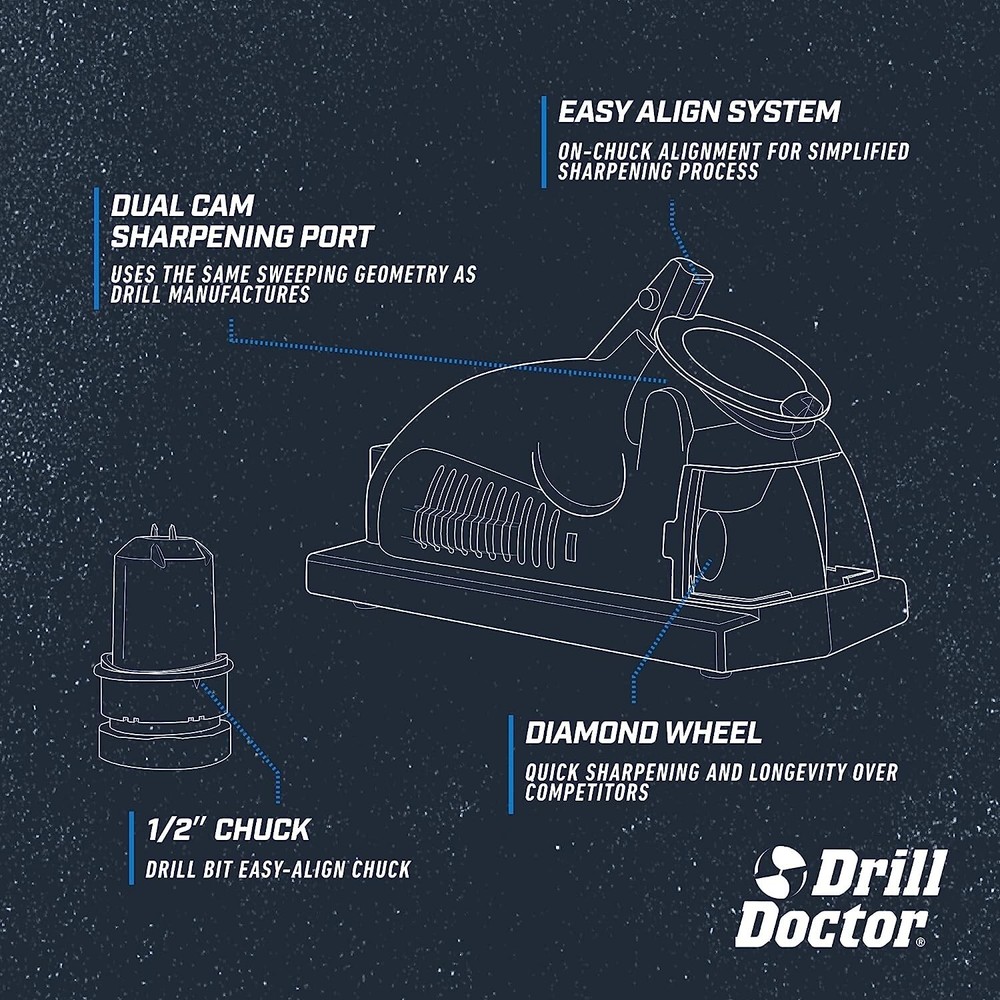 EASY ALIGN SYSTEM

ON-CHUCK ALIGNMENT FOR SIMPLIFIED SHARPENING PROCESS

DUAL CAM SHARPENING PORT

USES THE SAME SWEEPING GEOMETRY AS DRILL MANUFACTURES

DIAMOND WHEEL

QUICK SHARPENING AND LONGEVITY OVER COMPETITORS

1/2" CHUCK

DRILL BIT EASY-ALIGN CHUCK

Drill Doctor®