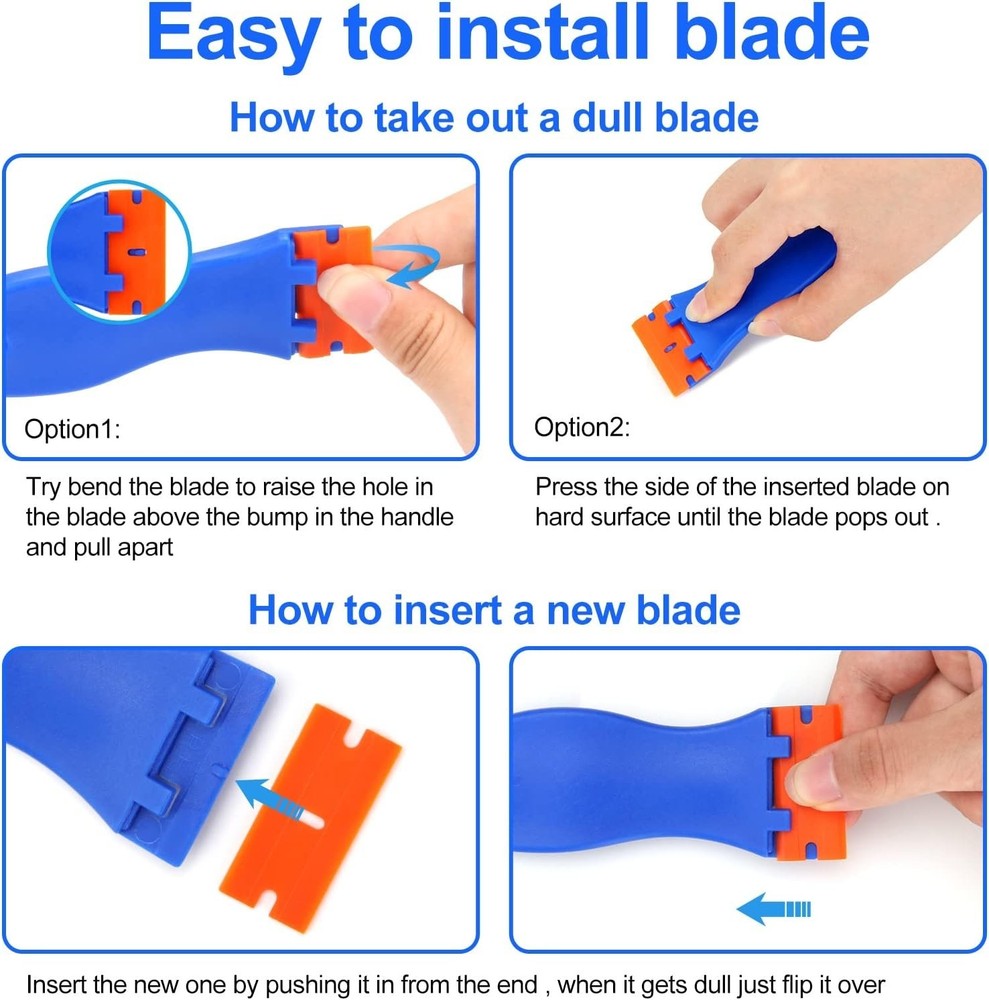 Easy to install blade

How to take out a dull blade

Option1:

Try bend the blade to raise the hole in the blade above the bump in the handle and pull apart

Option2:

Press the side of the inserted blade on hard surface until the blade pops out .

How to insert a new blade

Insert the new one by pushing it in from the end , when it gets dull just flip it over