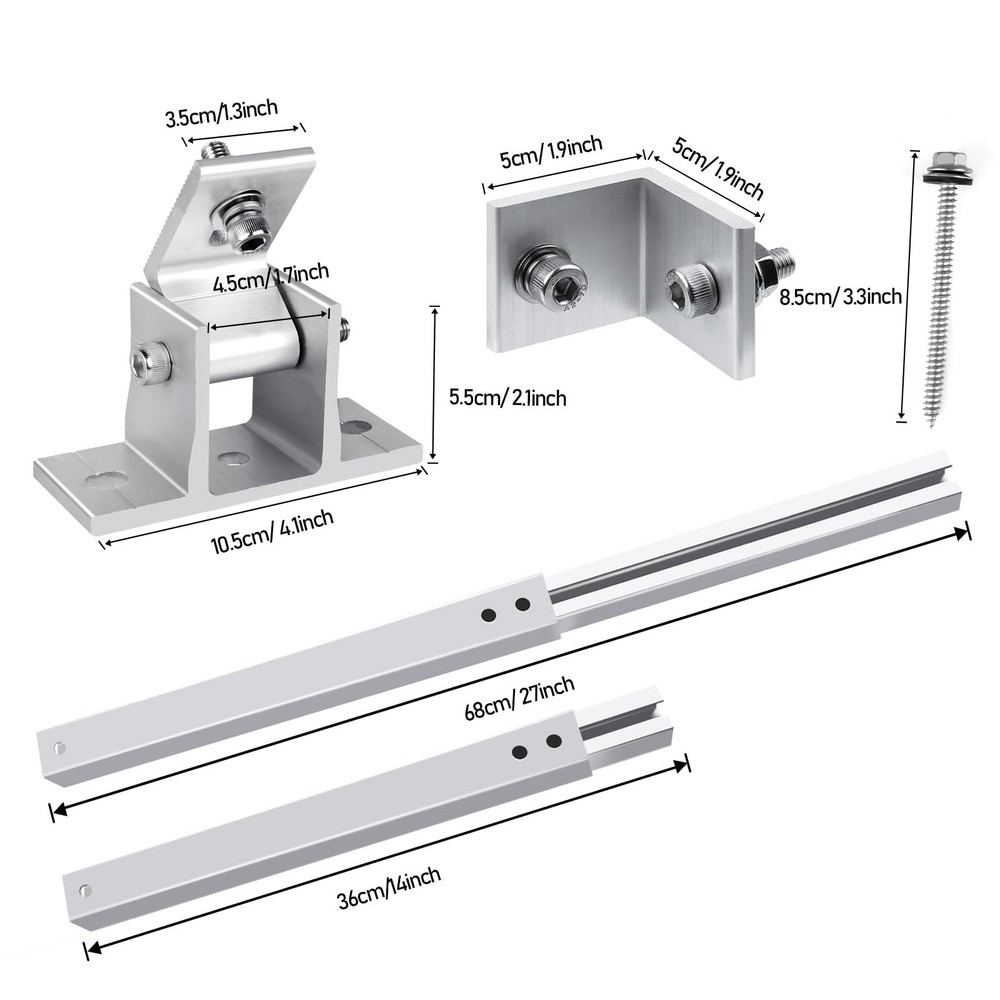 3.5cm/1.3inch

4.5cm/1.7inch

5.5cm/ 2.1inch

10.5cm/ 4.1inch

5cm/ 1.9inch

5cm/ 1.9inch

8.5cm/ 3.3inch

68cm/ 27inch

36cm/14inch