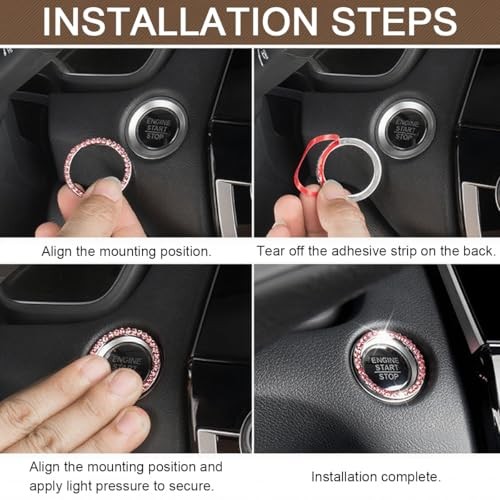 INSTALLATION STEPS

ENGINE START STOP

Align the mounting position.

ENGINE START STOP

Tear off the adhesive strip on the back.

ENGINE START

Align the mounting position and apply light pressure to secure.

ENGINE START STOP

Installation complete.