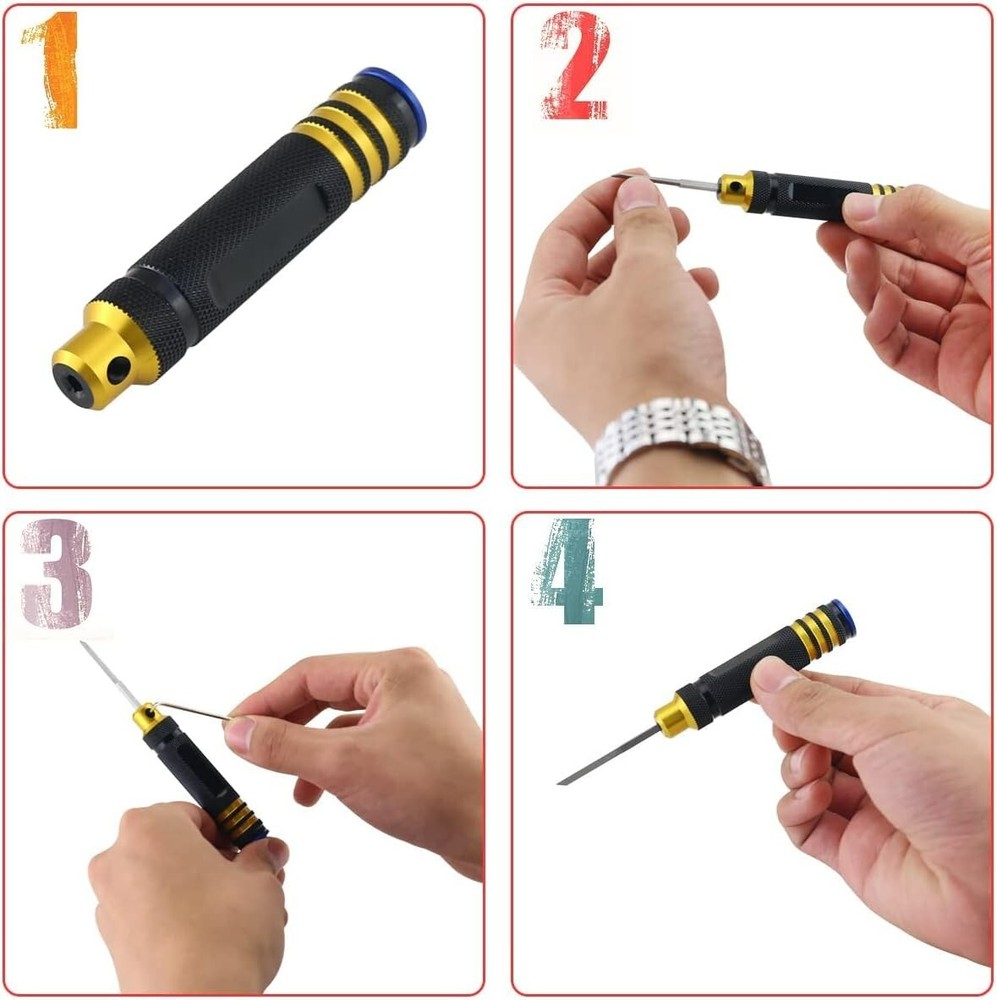 1

2

3

4