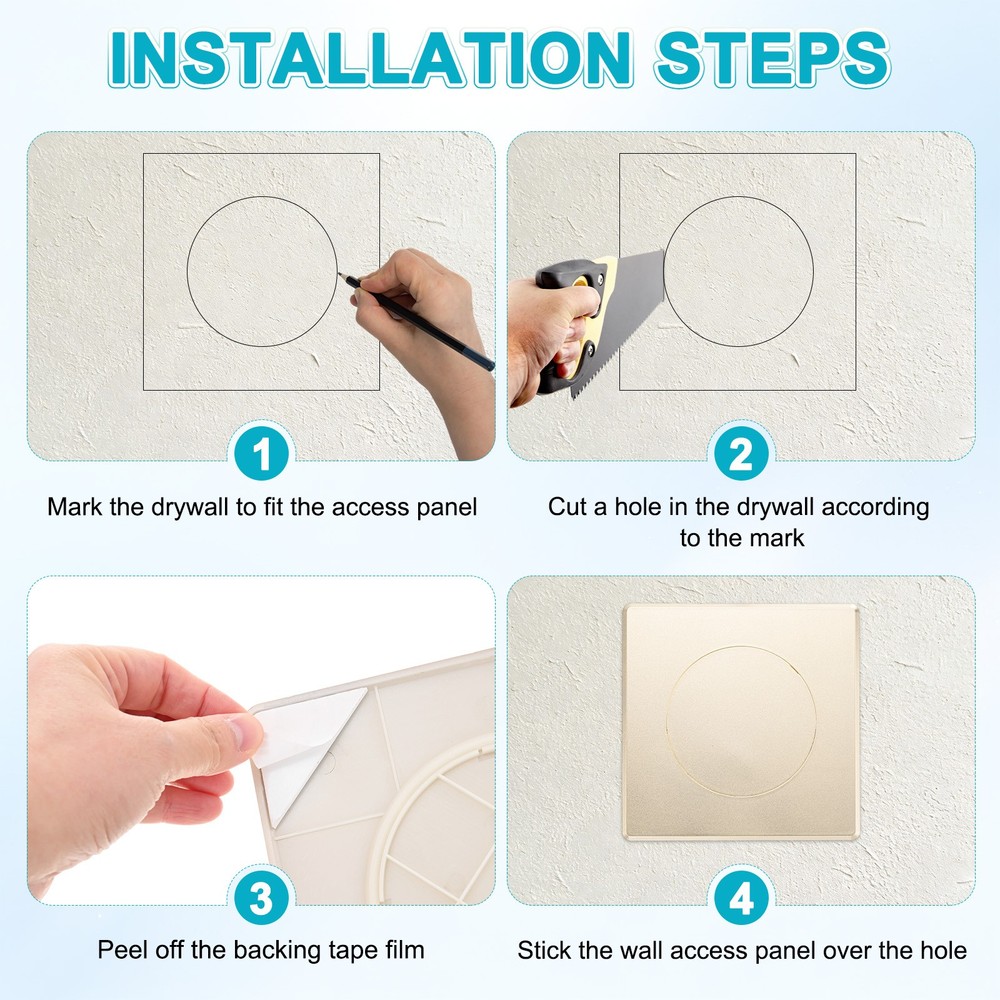 INSTALLATION STEPS

1

Mark the drywall to fit the access panel

2

Cut a hole in the drywall according to the mark

3

Peel off the backing tape film

4

Stick the wall access panel over the hole