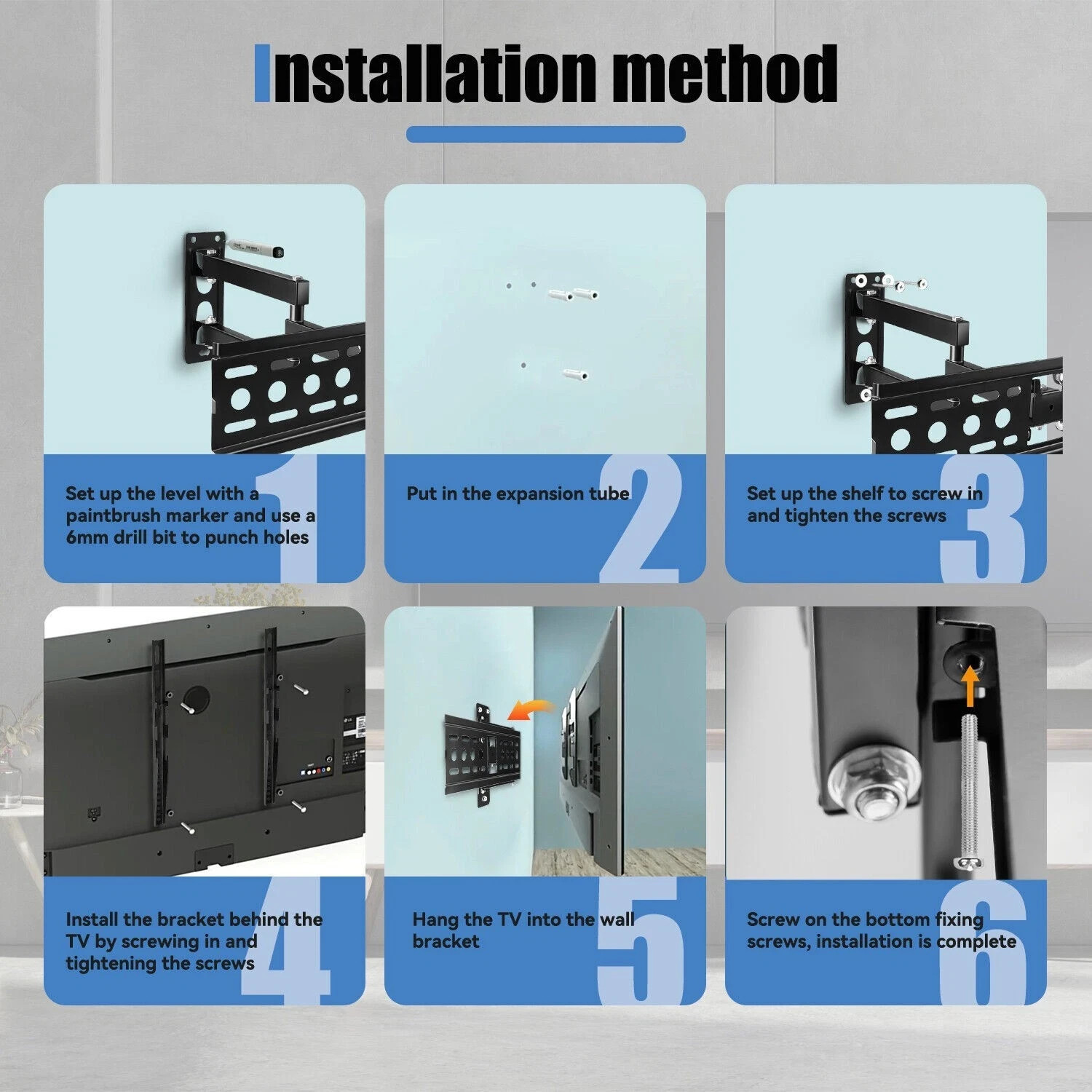 Installation method

Set up the level with a paintbrush marker and use a 6mm drill bit to punch holes

1

Put in the expansion tube

2

Set up the shelf to screw in and tighten the screws

3

Install the bracket behind the TV by screwing in and tightening the screws

4

Hang the TV into the wall bracket

5

Screw on the bottom fixing screws, installation is complete

6