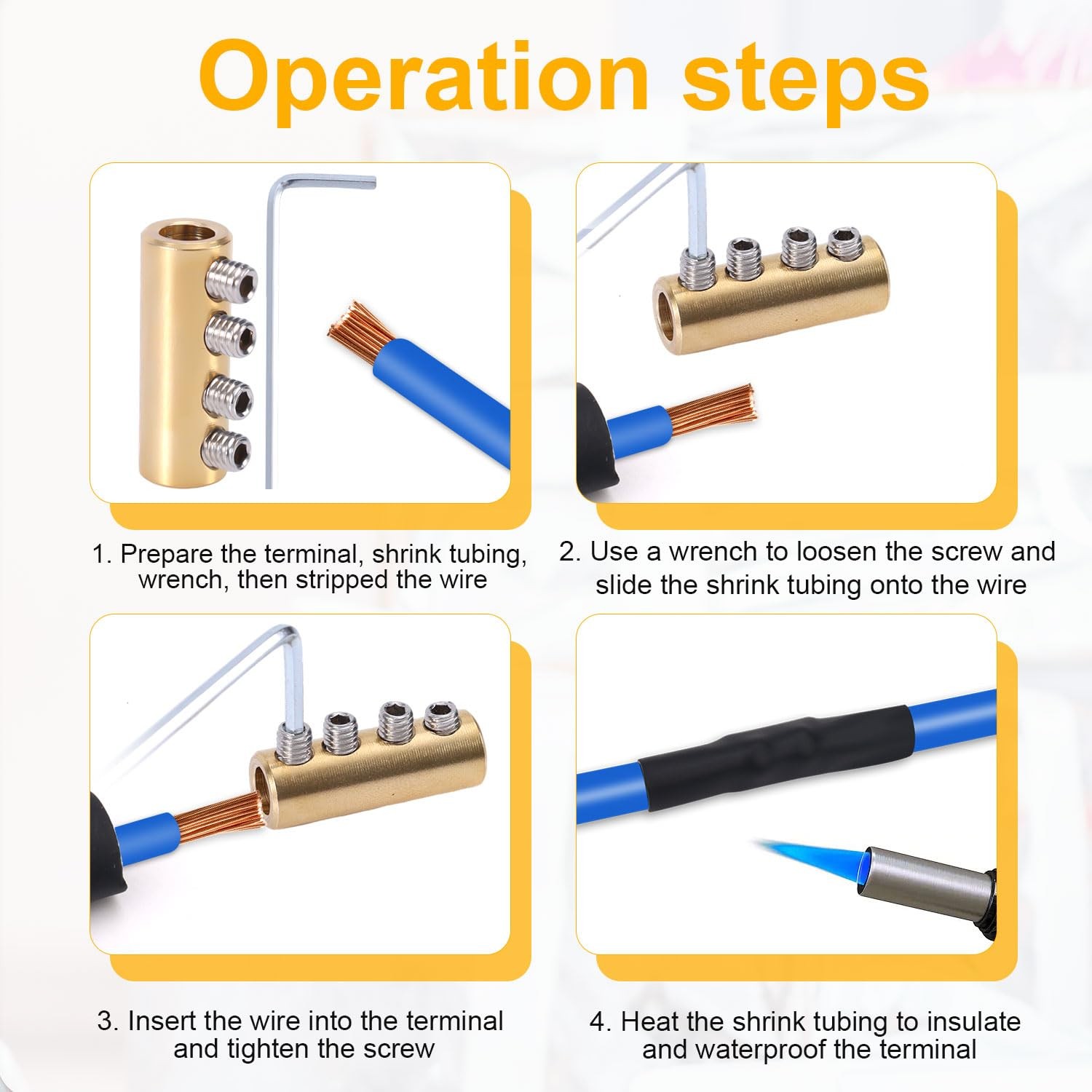 Operation steps

1. Prepare the terminal, shrink tubing, wrench, then stripped the wire

2. Use a wrench to loosen the screw and slide the shrink tubing onto the wire

3. Insert the wire into the terminal and tighten the screw

4. Heat the shrink tubing to insulate and waterproof the terminal